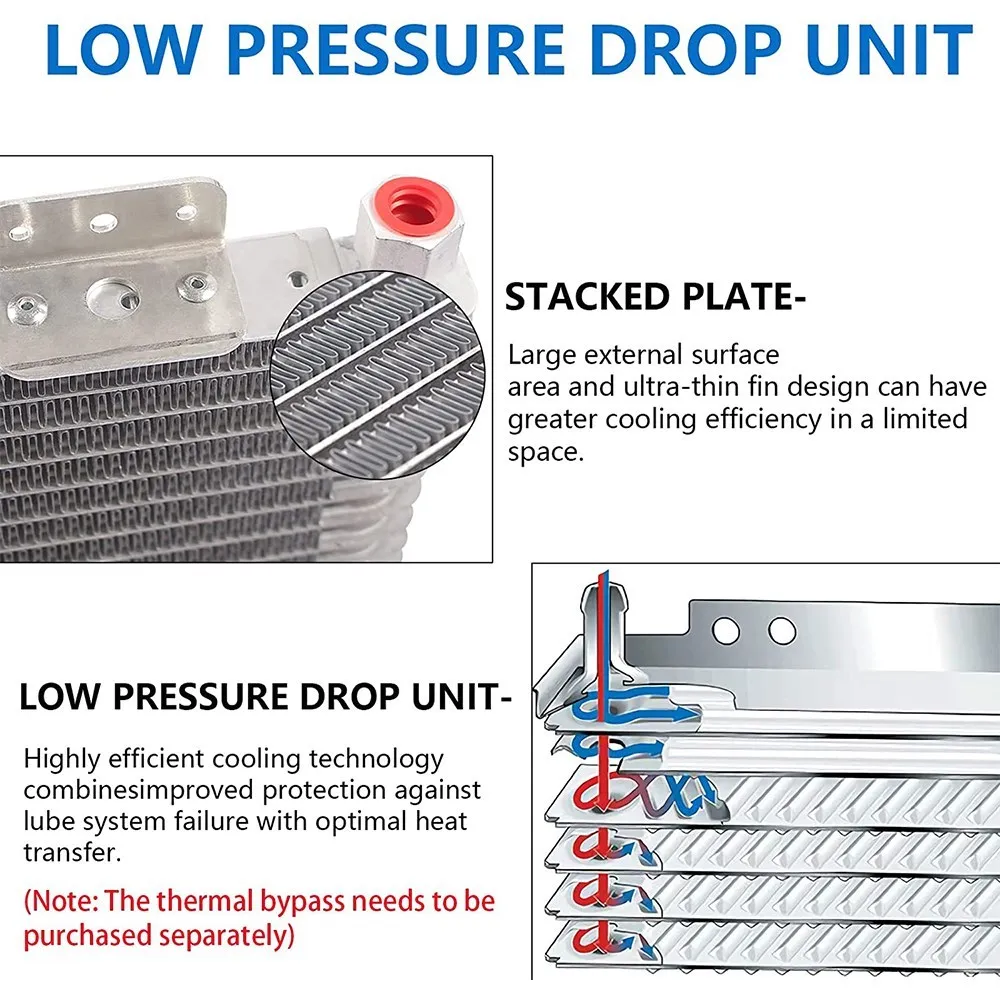 LOW PRESSURE DROP UNIT

STACKED PLATE-

Large external surface area and ultra-thin fin design can have greater cooling efficiency in a limited space.

LOW PRESSURE DROP UNIT-

Highly efficient cooling technology combinesimproved protection against lube system failure with optimal heat transfer.

(Note: The thermal bypass needs to be purchased separately)