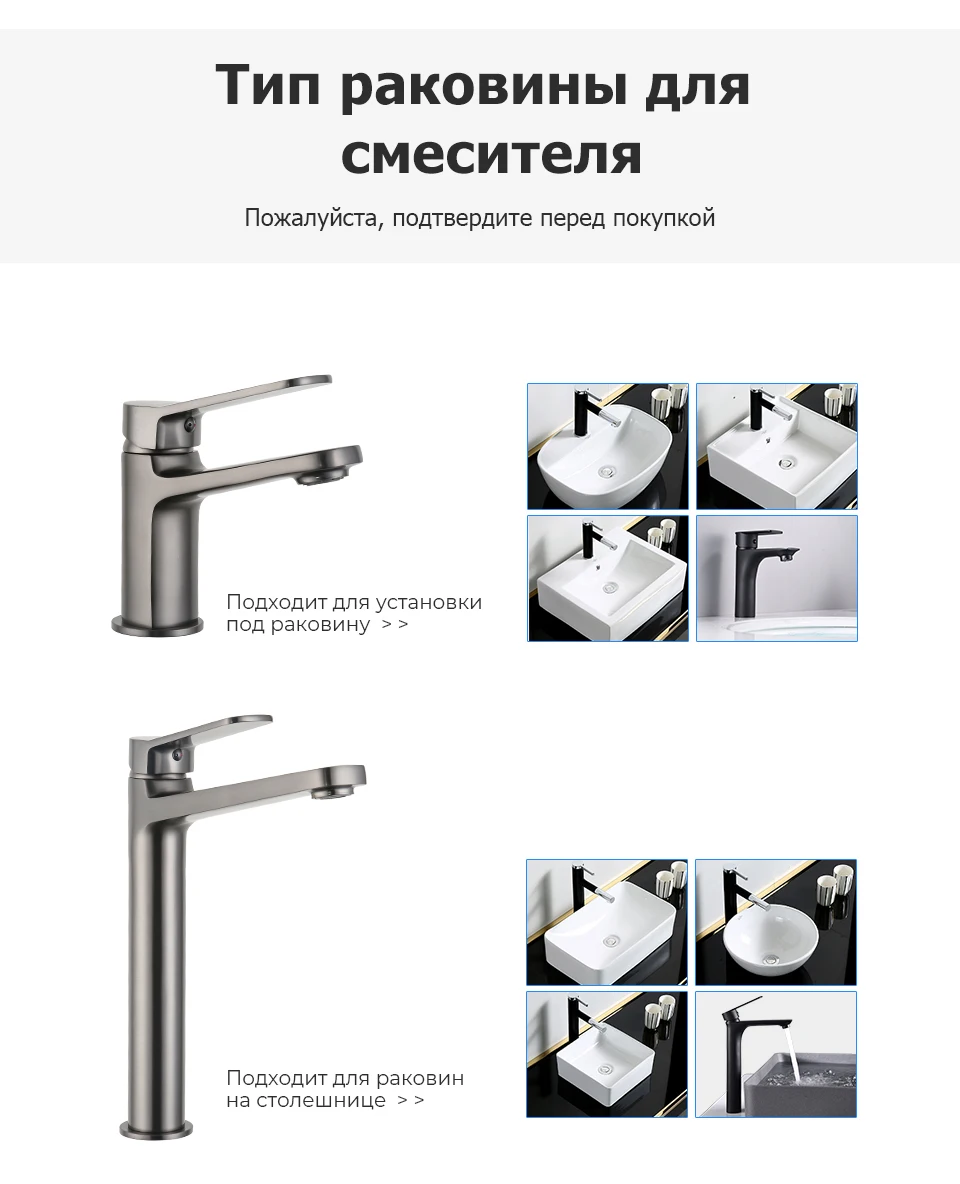 Тип раковины для смесителя

Пожалуйста, подтвердите перед покупкой

Подходит для установки под раковину > >

Подходит для раковин на столешнице > >