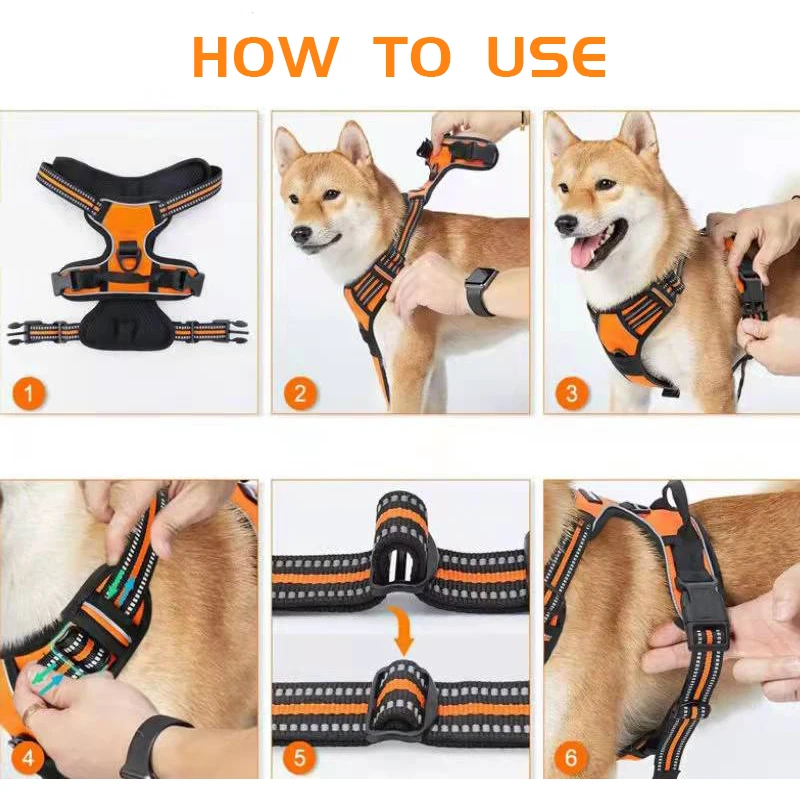 HOW TO USE

1

2

3

4

5

6