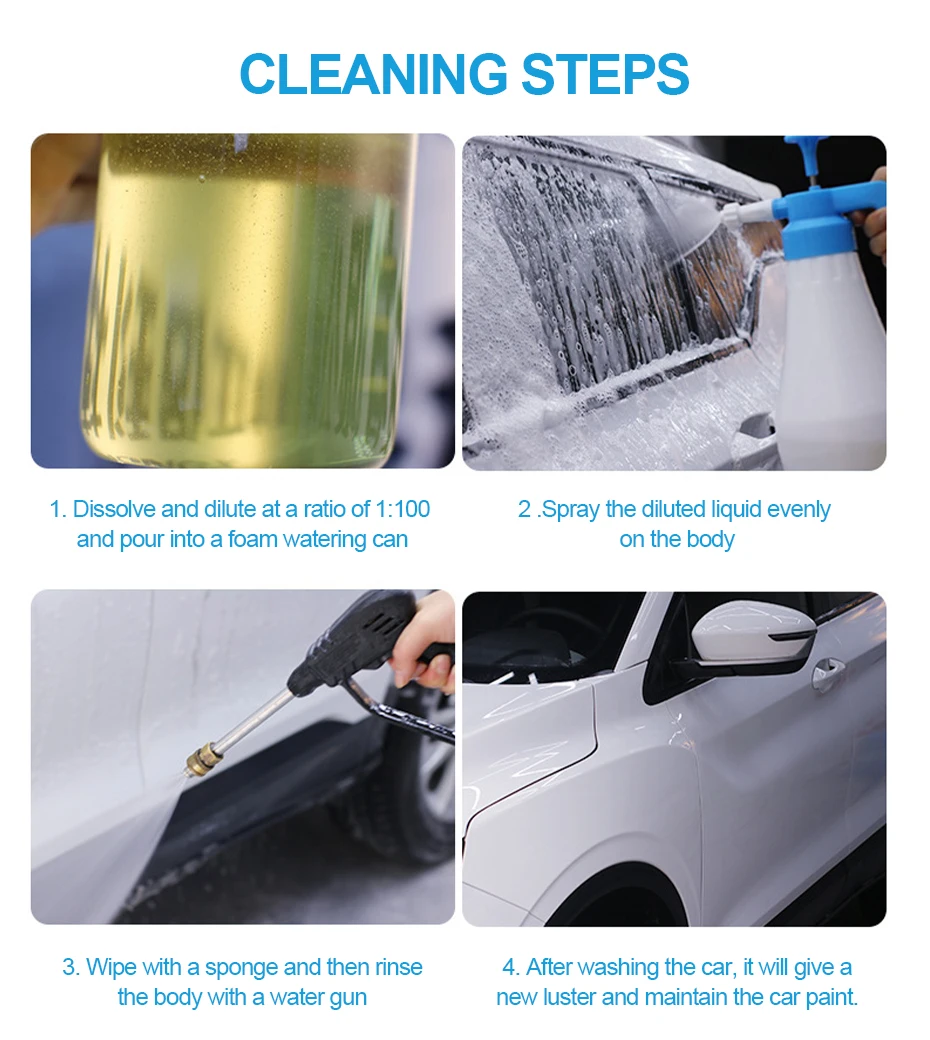 CLEANING STEPS

1. Dissolve and dilute at a ratio of 1:100 and pour into a foam watering can

2 .Spray the diluted liquid evenly on the body

3. Wipe with a sponge and then rinse the body with a water gun

4. After washing the car, it will give a new luster and maintain the car paint.