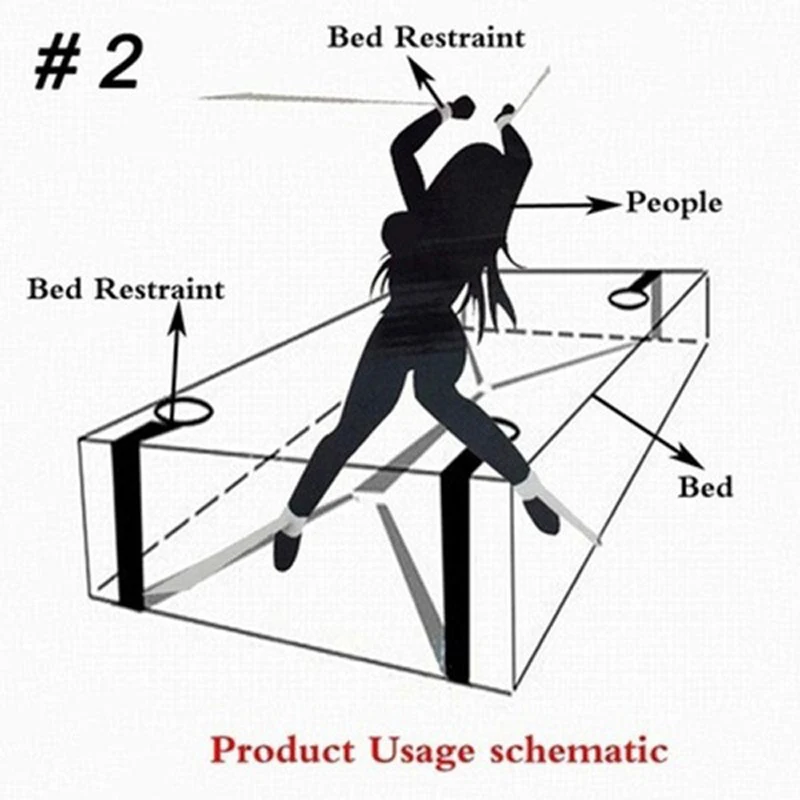 # 2

Bed Restraint

People

Bed Restraint

Bed

Product Usage schematic