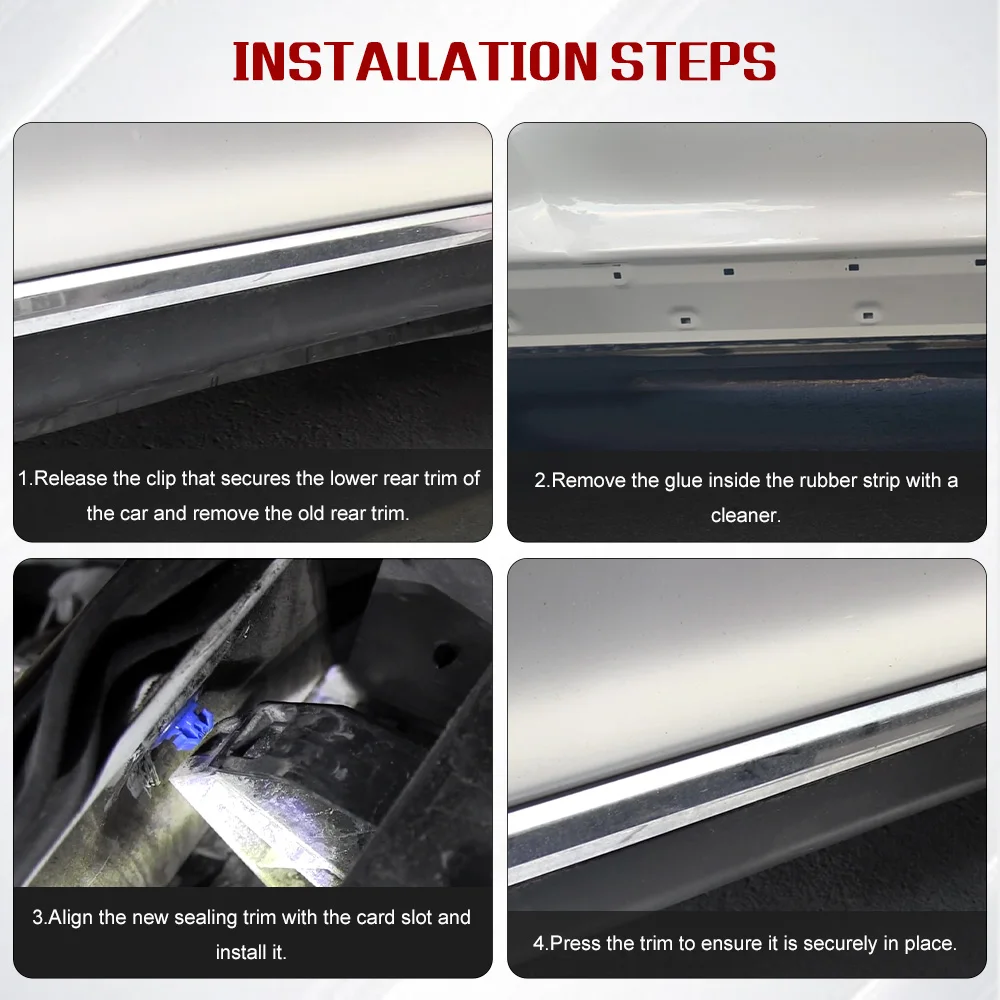 INSTALLATION STEPS

1.Release the clip that secures the lower rear trim of the car and remove the old rear trim.

2.Remove the glue inside the rubber strip with a cleaner.

3.Align the new sealing trim with the card slot and install it.

4.Press the trim to ensure it is securely in place.