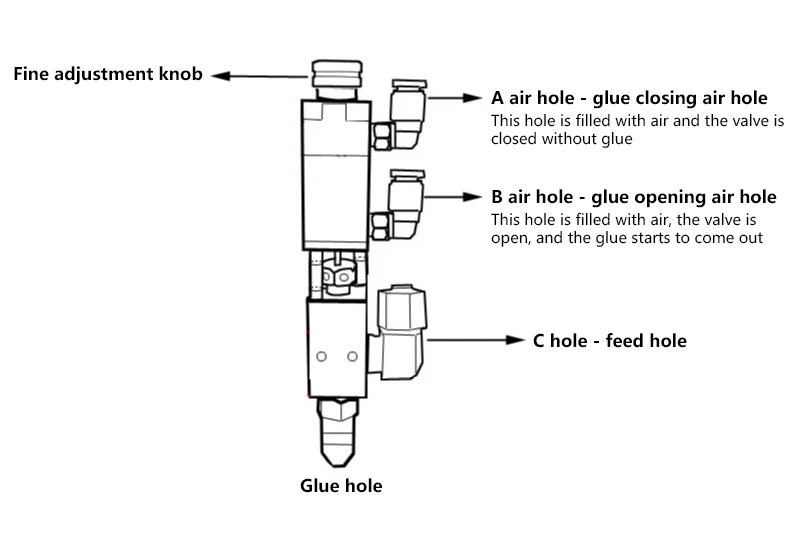 Fine adjustment knob

A air hole - glue closing air hole
This hole is filled with air and the valve is closed without glue

B air hole - glue opening air hole
This hole is filled with air, the valve is open, and the glue starts to come out

C hole - feed hole

Glue hole