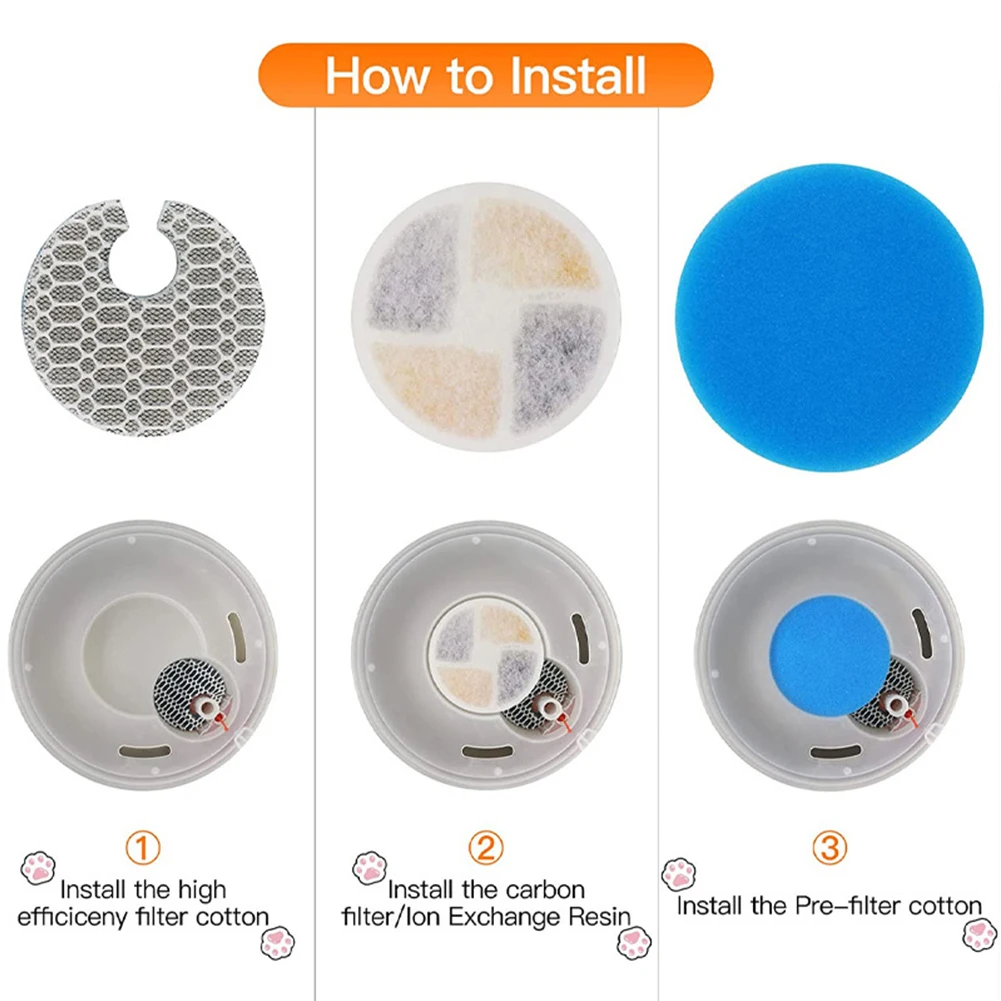 How to Install

①
Install the high efficiceny filter cotton

②
Install the carbon filter/Ion Exchange Resin

③
Install the Pre-filter cotton