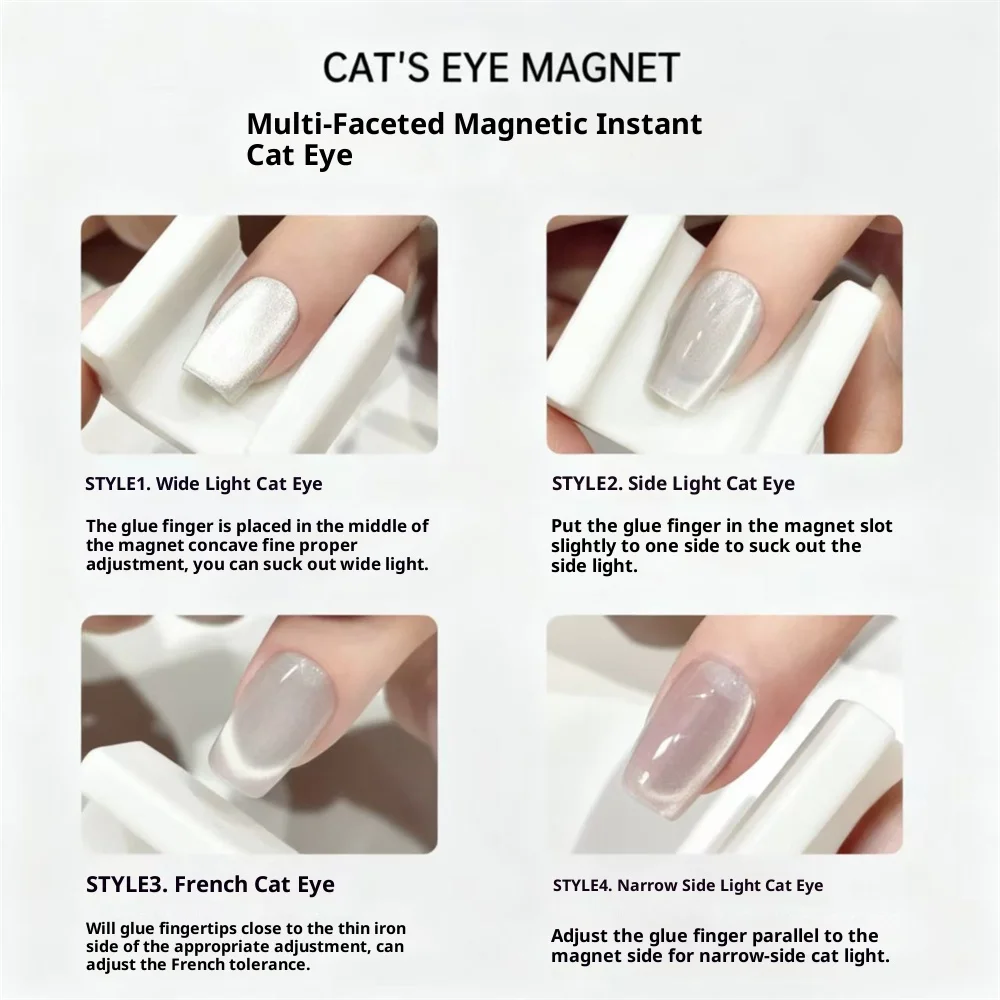 CAT'S EYE MAGNET

Multi-Faceted Magnetic Instant Cat Eye

STYLE1. Wide Light Cat Eye

The glue finger is placed in the middle of the magnet concave fine proper adjustment, you can suck out wide light.

STYLE2. Side Light Cat Eye

Put the glue finger in the magnet slot slightly to one side to suck out the side light.

STYLE3. French Cat Eye

Will glue fingertips close to the thin iron side of the appropriate adjustment, can adjust the French tolerance.

STYLE4. Narrow Side Light Cat Eye

Adjust the glue finger parallel to the magnet side for narrow-side cat light.