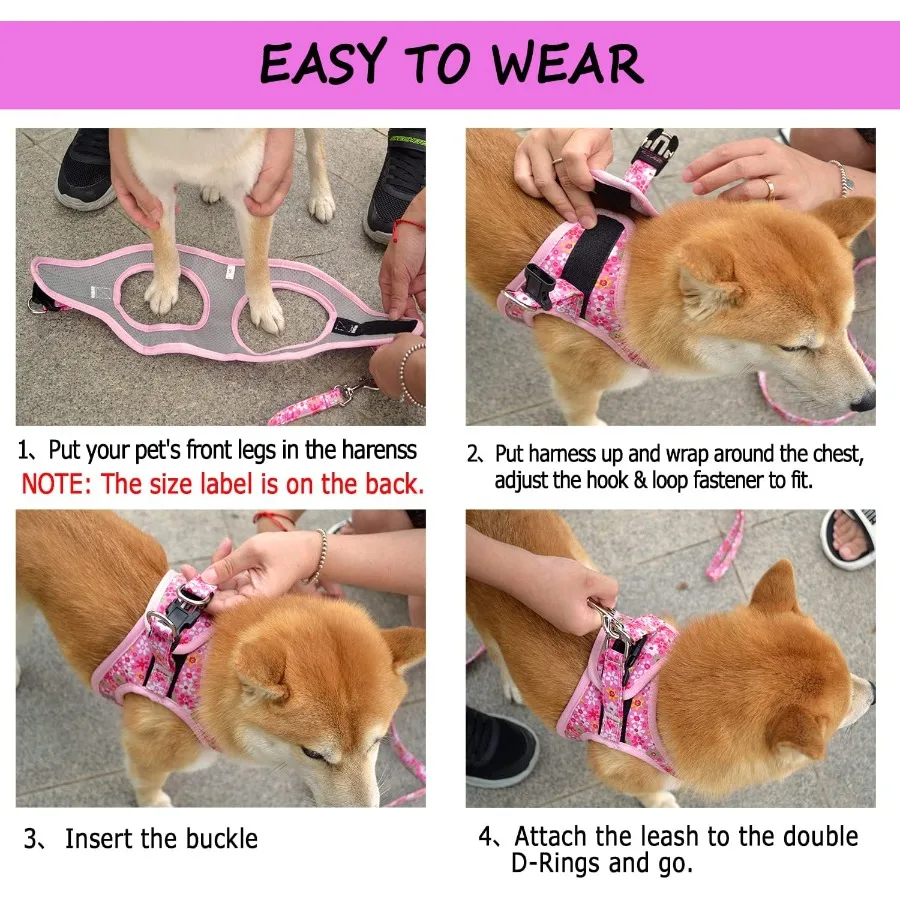 EASY TO WEAR

1、Put your pet's front legs in the harenss
NOTE: The size label is on the back.

2、Put harness up and wrap around the chest, adjust the hook & loop fastener to fit.

3、 Insert the buckle

4、Attach the leash to the double D-Rings and go.