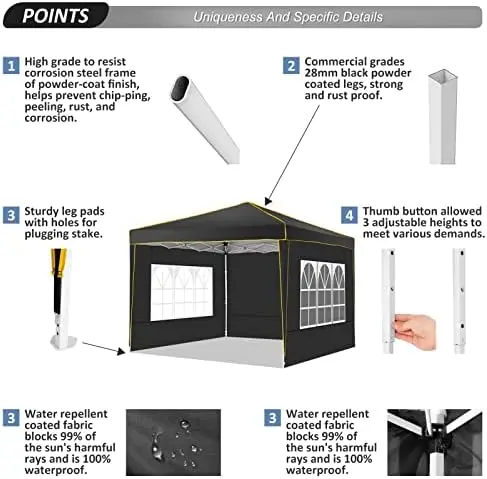 POINTS

Uniqueness And Specific Details

1 High grade to resist corrosion steel frame of powder-coat finish, helps prevent chip-ping, peeling, rust, and corrosion.

2 Commercial grades 28mm black powder coated legs, strong and rust proof.

3 Sturdy leg pads with holes for plugging stake.

4 Thumb button allowed 3 adjustable heights to meet various demands.

3 Water repellent coated fabric blocks 99% of the sun's harmful rays and is 100% waterproof.

3 Water repellent coated fabric blocks 99% of the sun's harmful rays and is 100% waterproof.