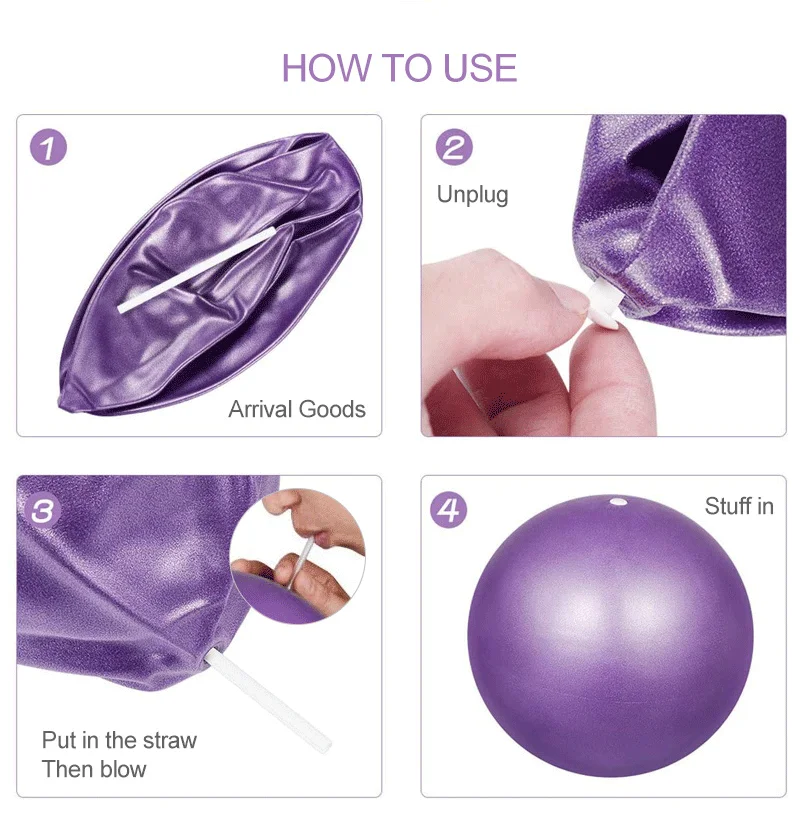 HOW TO USE

1

Arrival Goods

2

Unplug

3

Put in the straw
Then blow

4

Stuff in