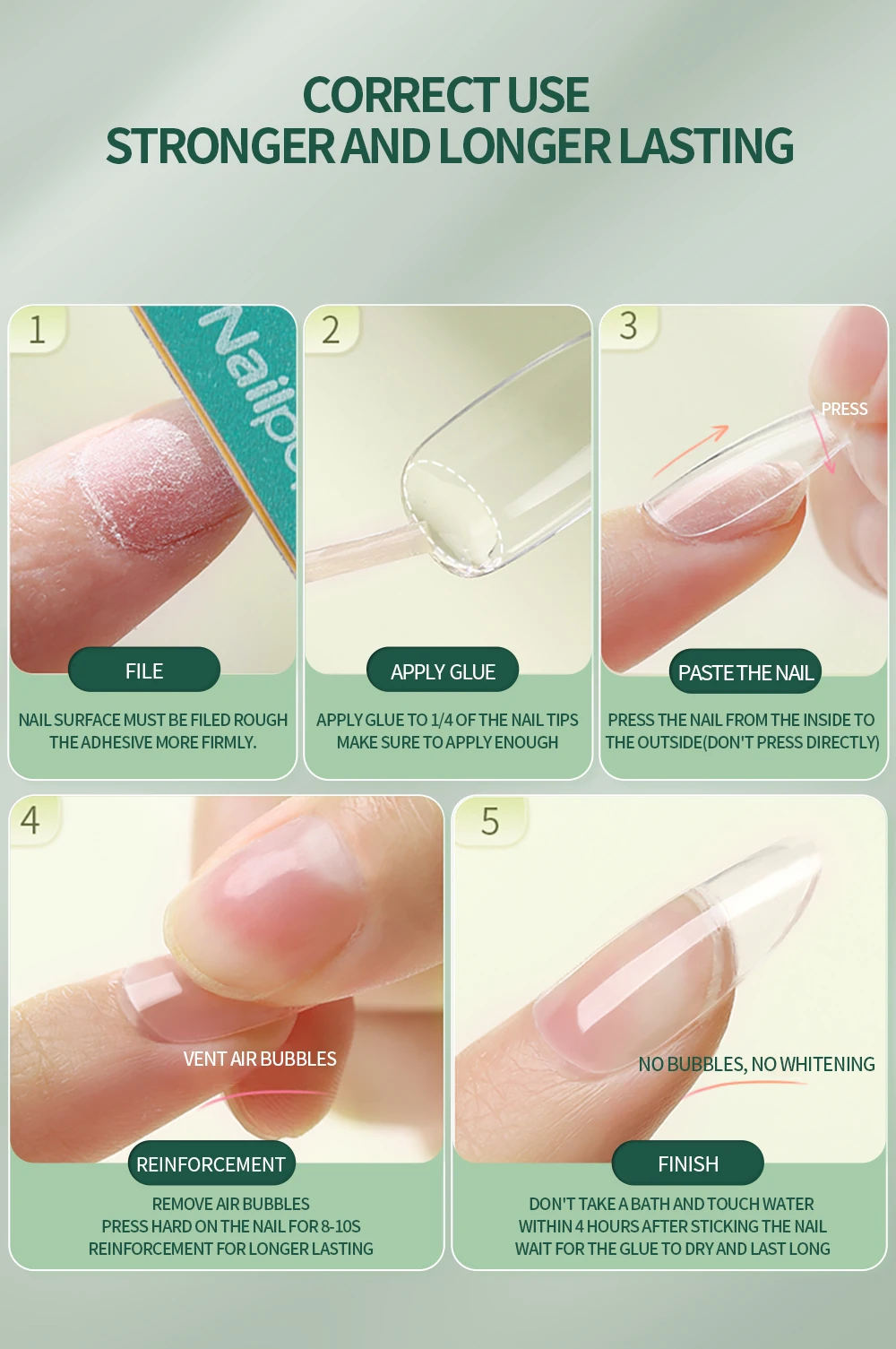 CORRECT USE
STRONGER AND LONGER LASTING

1

Nailpo

FILE

NAIL SURFACE MUST BE FILED ROUGH THE ADHESIVE MORE FIRMLY.

2

APPLY GLUE

APPLY GLUE TO 1/4 OF THE NAIL TIPS MAKE SURE TO APPLY ENOUGH

3

PRESS

PASTE THE NAIL

PRESS THE NAIL FROM THE INSIDE TO THE OUTSIDE(DON'T PRESS DIRECTLY)

4

VENT AIR BUBBLES

REINFORCEMENT

REMOVE AIR BUBBLES
PRESS HARD ON THE NAIL FOR 8-10S
REINFORCEMENT FOR LONGER LASTING

5

NO BUBBLES, NO WHITENING

FINISH

DON'T TAKE A BATH AND TOUCH WATER
WITHIN 4 HOURS AFTER STICKING THE NAIL
WAIT FOR THE GLUE TO DRY AND LAST LONG