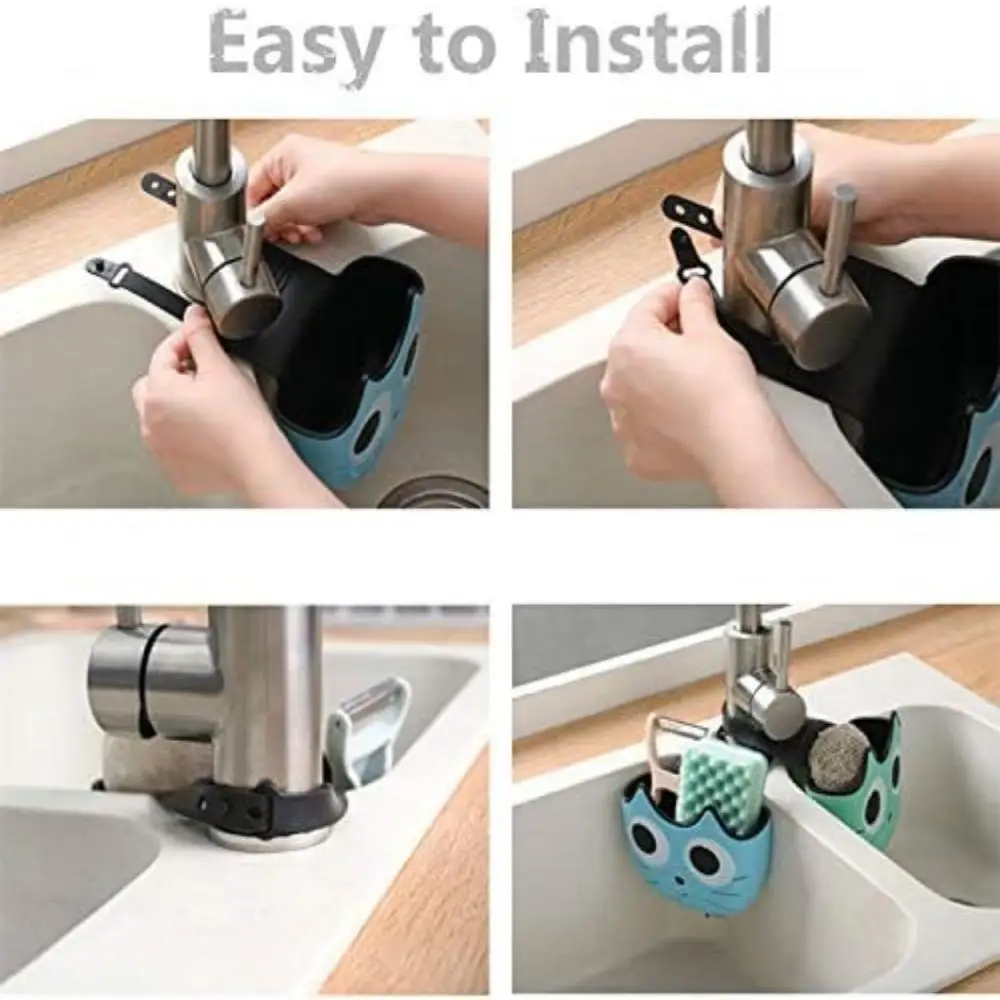 Easy to Install