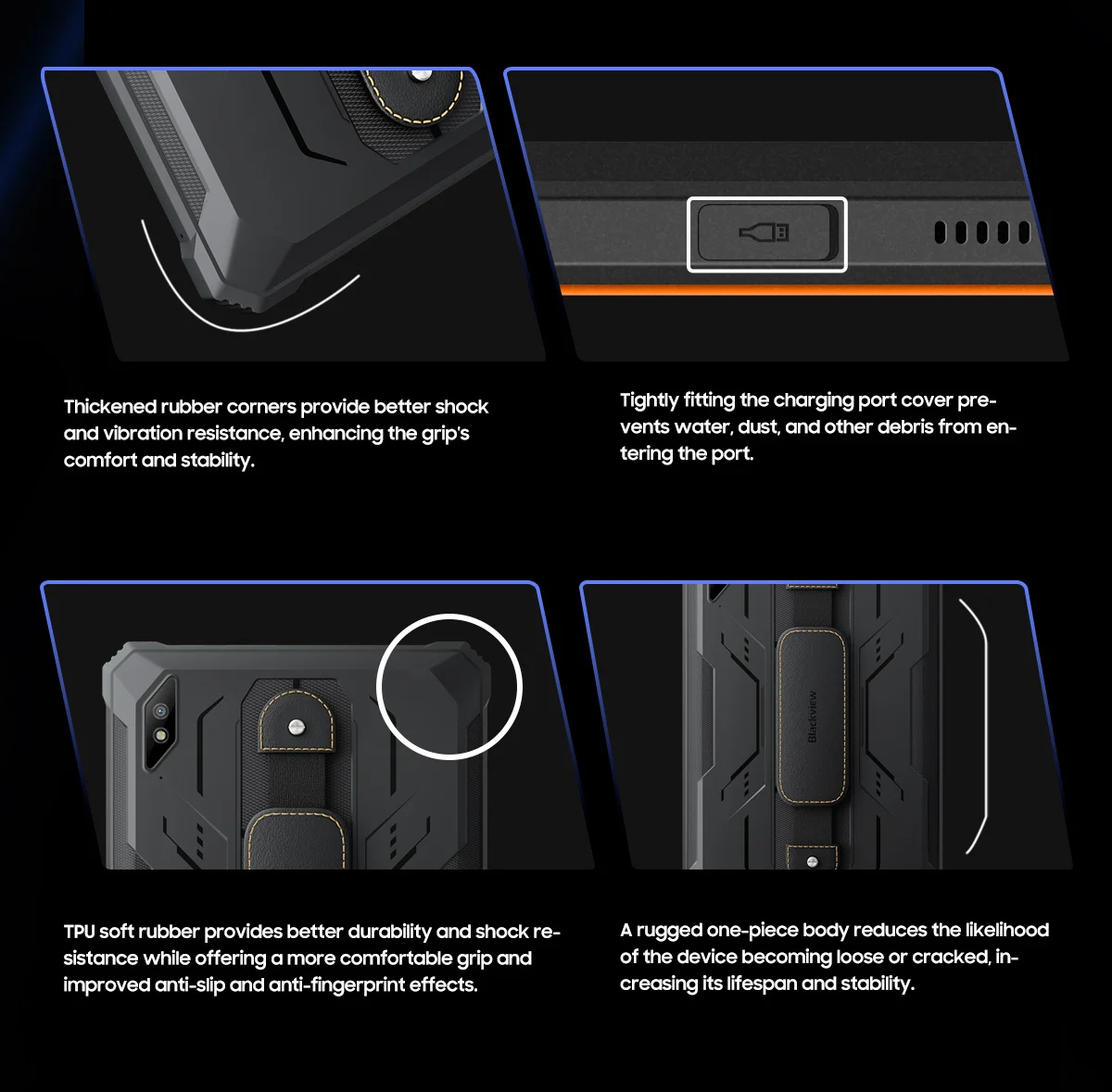 Thickened rubber corners provide better shock and vibration resistance, enhancing the grip's comfort and stability.

Tightly fitting the charging port cover prevents water, dust, and other debris from entering the port.

Blackview

TPU soft rubber provides better durability and shock resistance while offering a more comfortable grip and improved anti-slip and anti-fingerprint effects.

A rugged one-piece body reduces the likelihood of the device becoming loose or cracked, increasing its lifespan and stability.