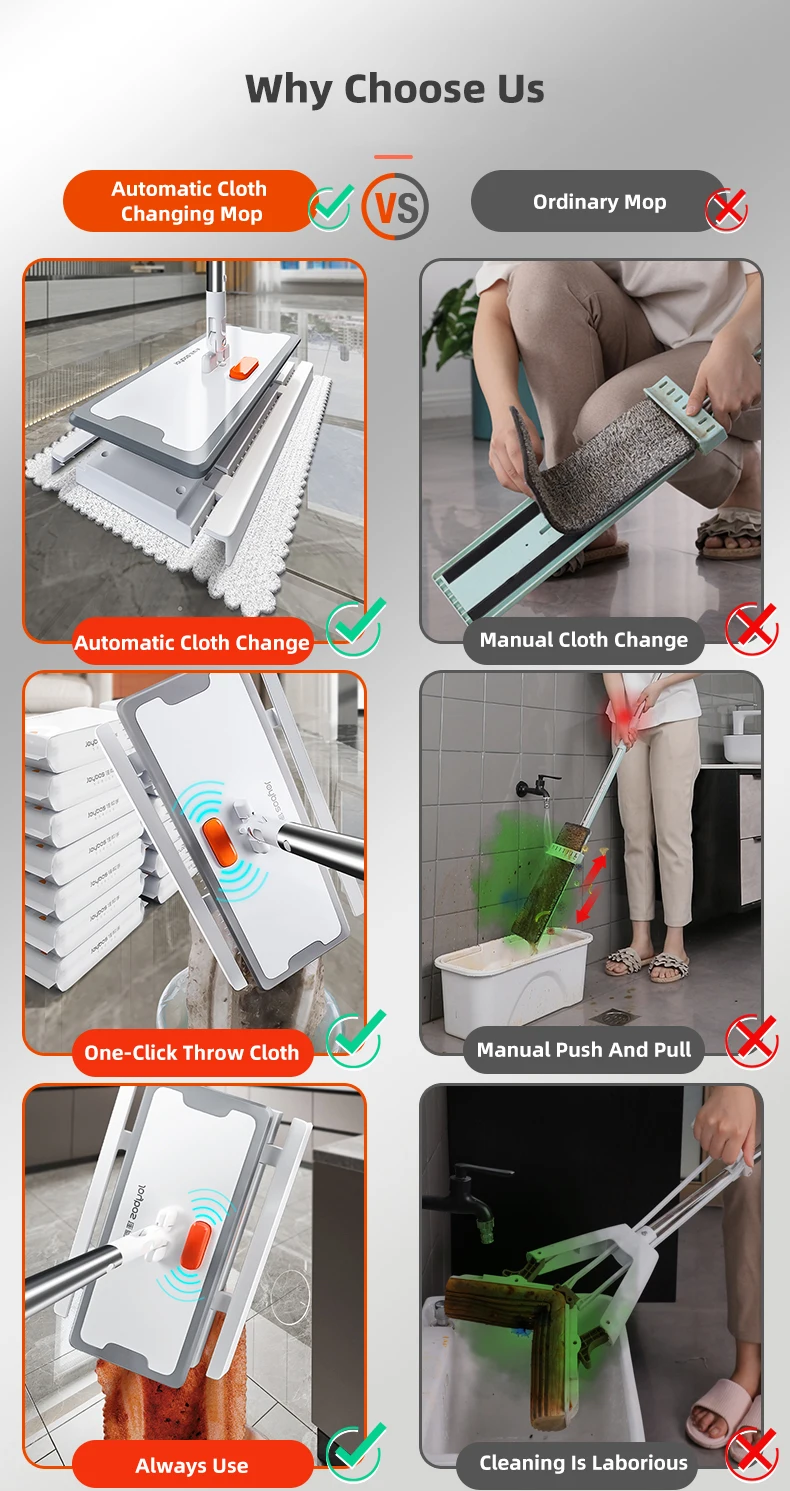 Why Choose Us

Automatic Cloth Changing Mop

VS

Ordinary Mop

Automatic Cloth Change

Manual Cloth Change

joybos

One-Click Throw Cloth

Manual Push And Pull

joybos

Always Use

Cleaning Is Laborious