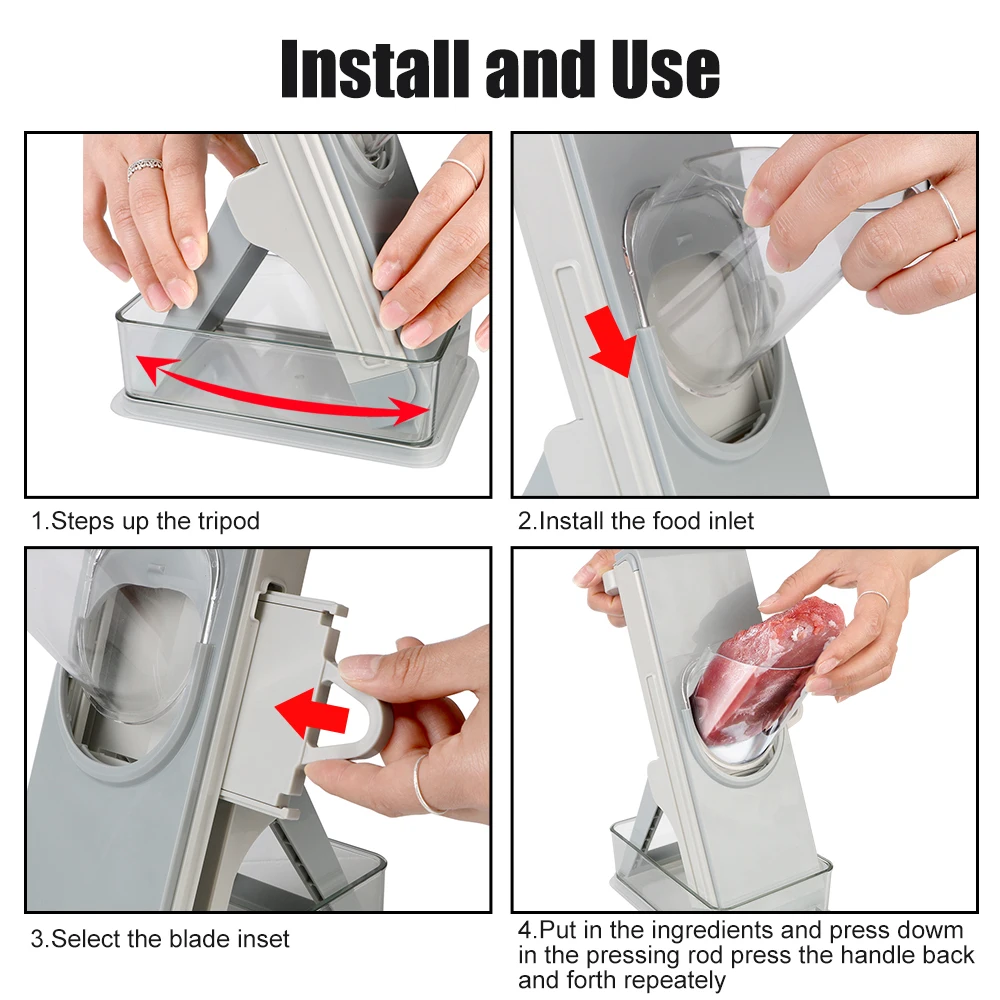 Install and Use

1.Steps up the tripod

2.Install the food inlet

3.Select the blade inset

4.Put in the ingredients and press dowm in the pressing rod press the handle back and forth repeately