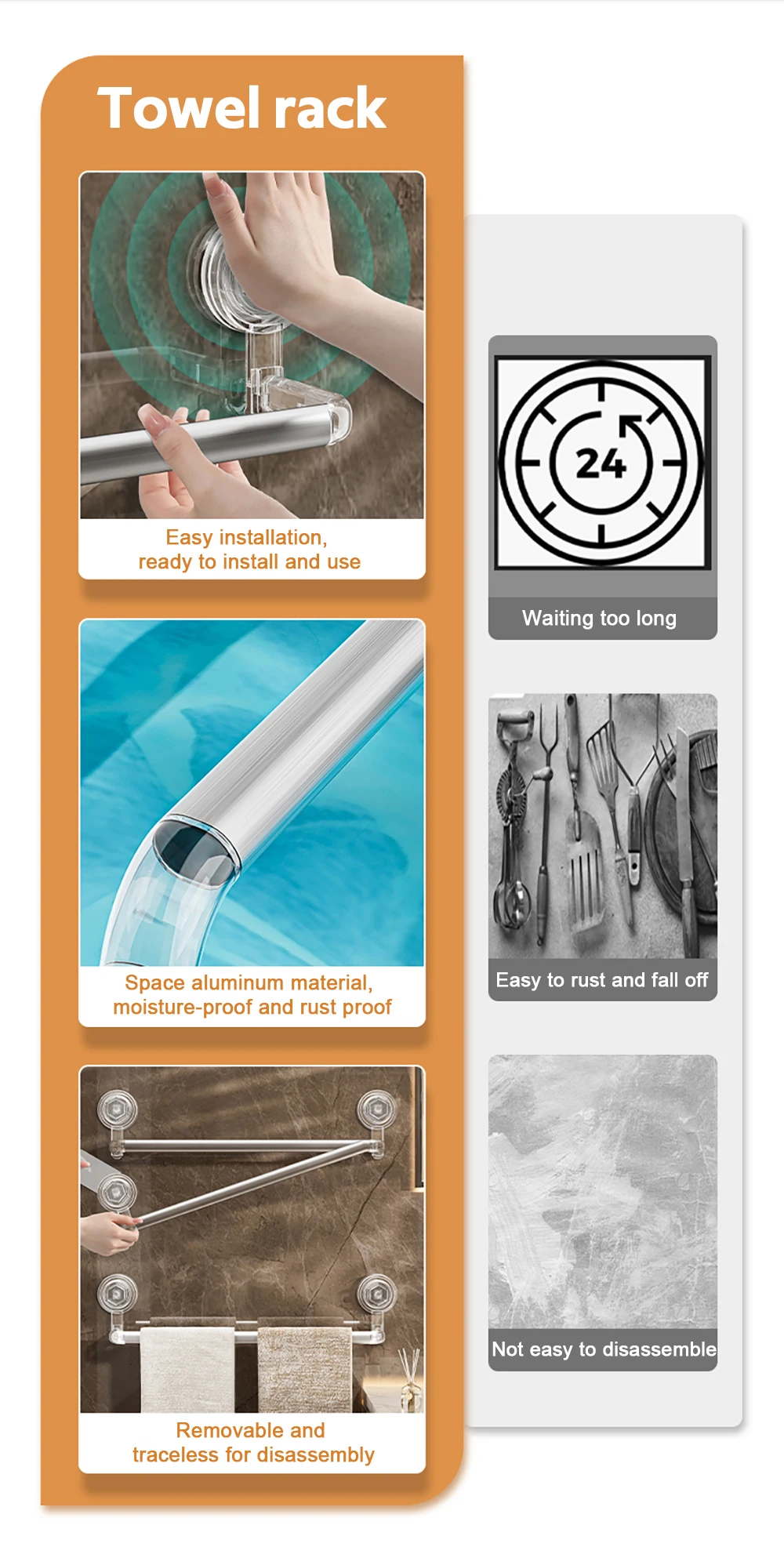 Towel rack

Easy installation, ready to install and use

Space aluminum material, moisture-proof and rust proof

Removable and traceless for disassembly

24

Waiting too long

Easy to rust and fall off

Not easy to disassemble