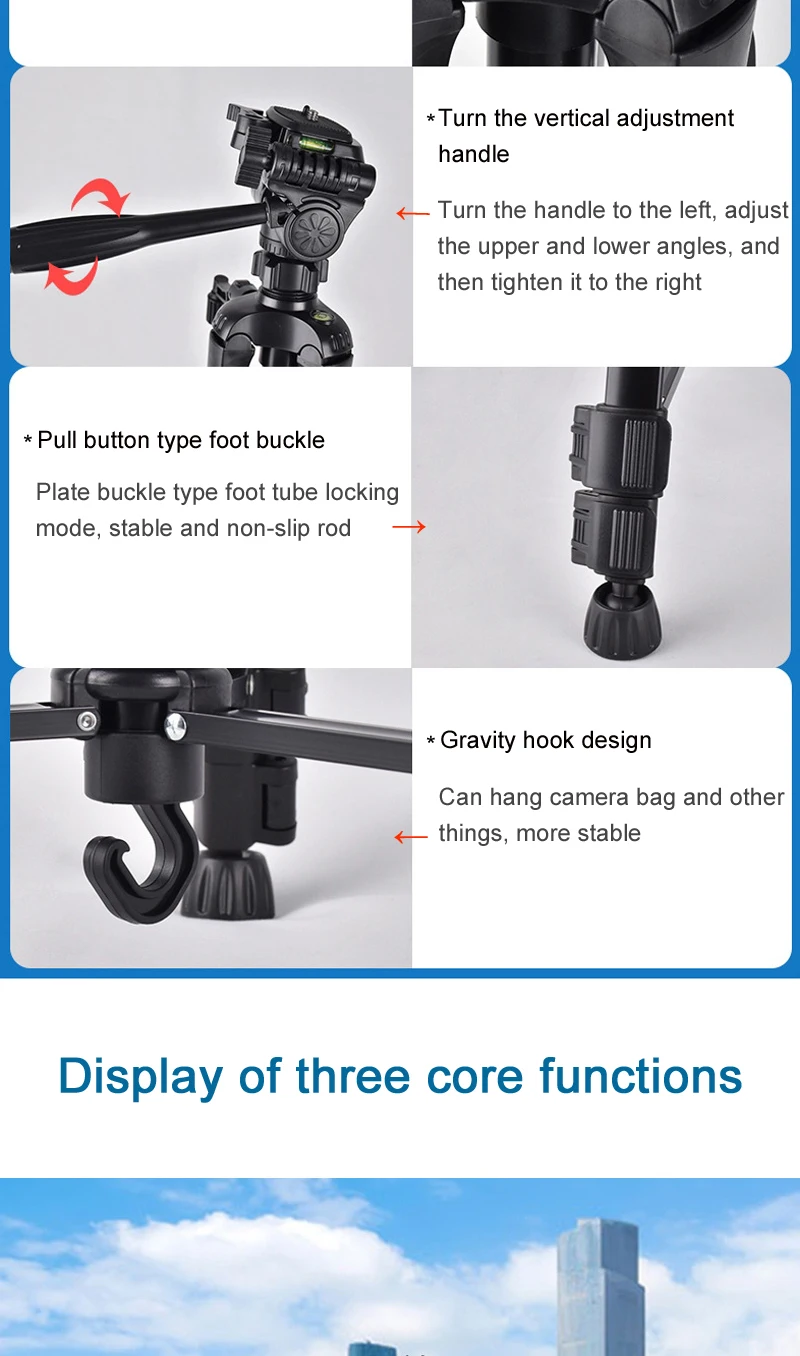 *Turn the vertical adjustment handle

Turn the handle to the left, adjust the upper and lower angles, and then tighten it to the right

*Pull button type foot buckle

Plate buckle type foot tube locking mode, stable and non-slip rod

*Gravity hook design

Can hang camera bag and other things, more stable

Display of three core functions