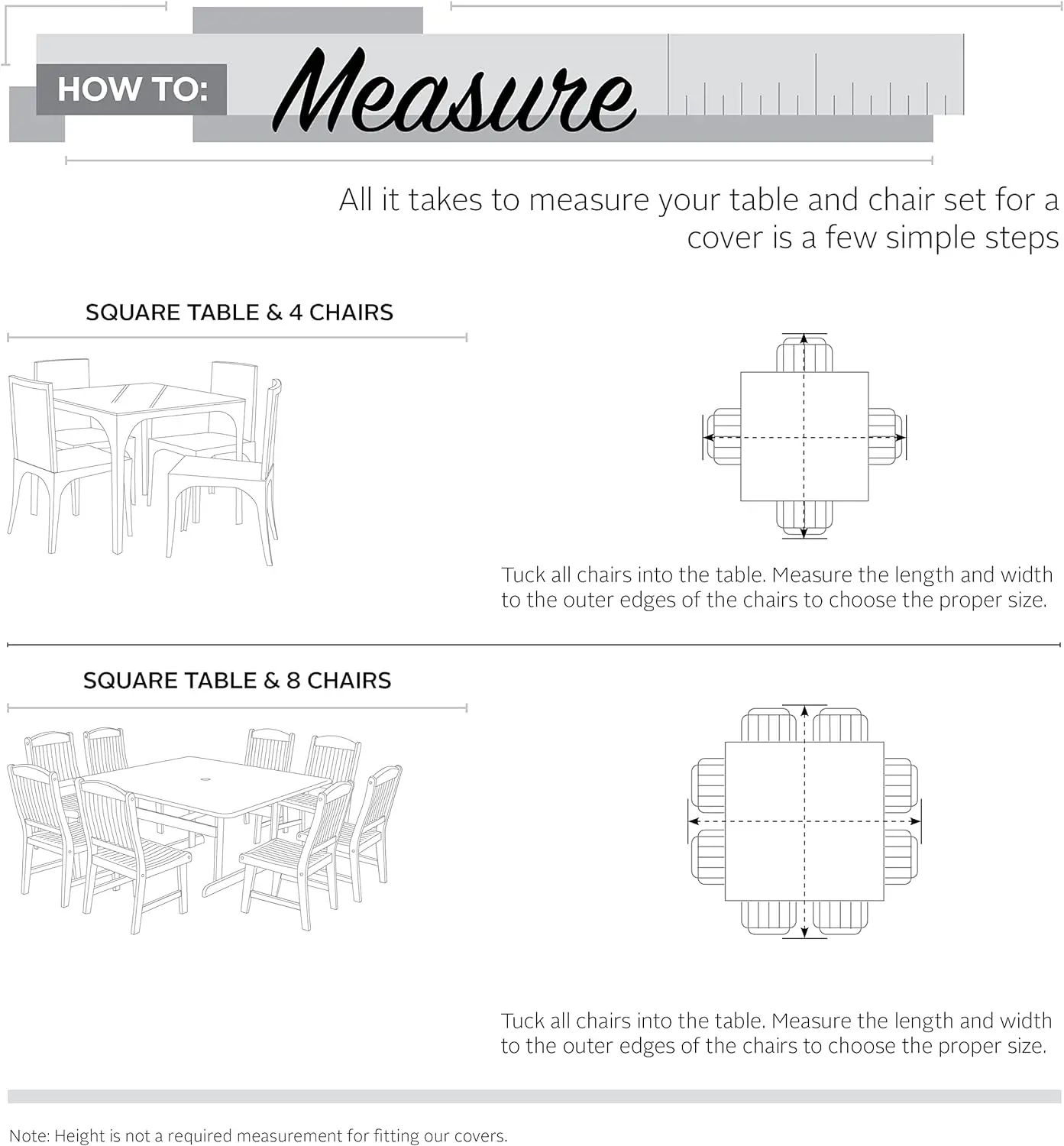 HOW TO: Measure

All it takes to measure your table and chair set for a cover is a few simple steps

SQUARE TABLE & 4 CHAIRS

Tuck all chairs into the table. Measure the length and width to the outer edges of the chairs to choose the proper size.

SQUARE TABLE & 8 CHAIRS

Tuck all chairs into the table. Measure the length and width to the outer edges of the chairs to choose the proper size.

Note: Height is not a required measurement for fitting our covers.