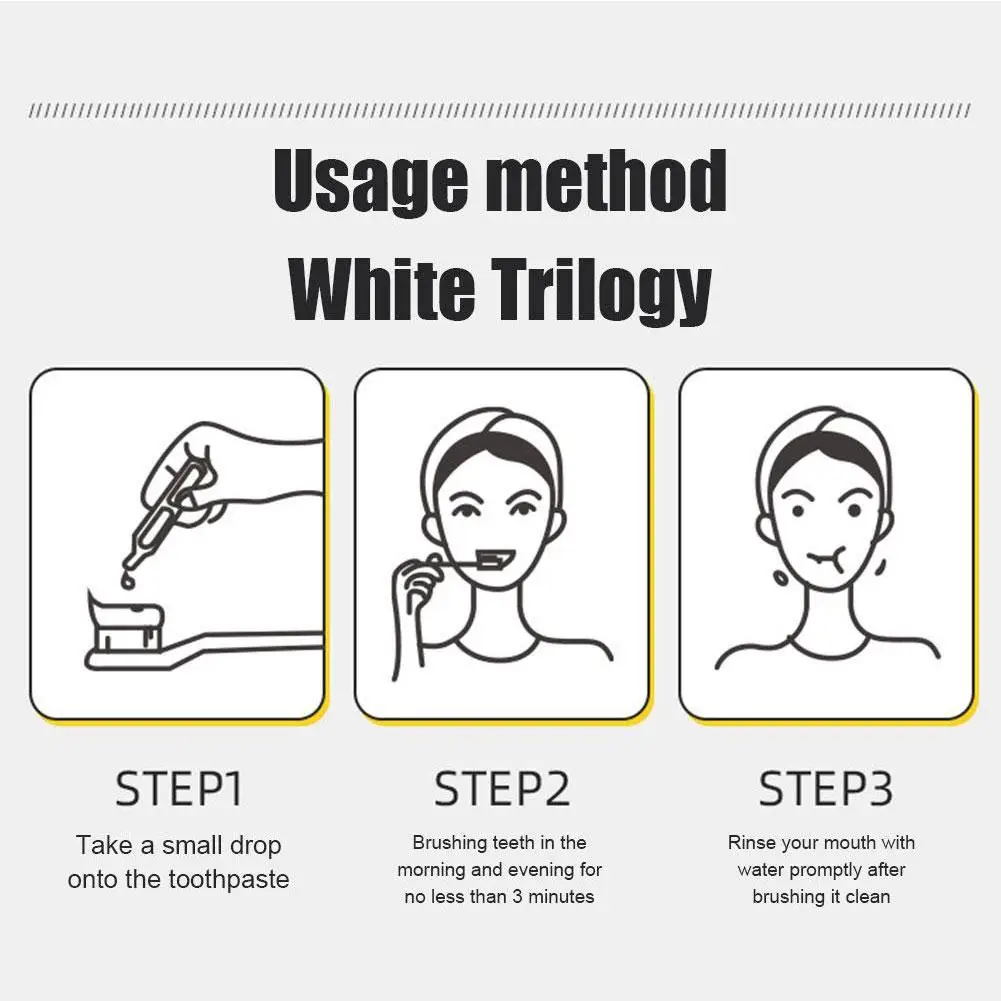 Usage method
White Trilogy

STEP1
Take a small drop onto the toothpaste

STEP2
Brushing teeth in the morning and evening for no less than 3 minutes

STEP3
Rinse your mouth with water promptly after brushing it clean