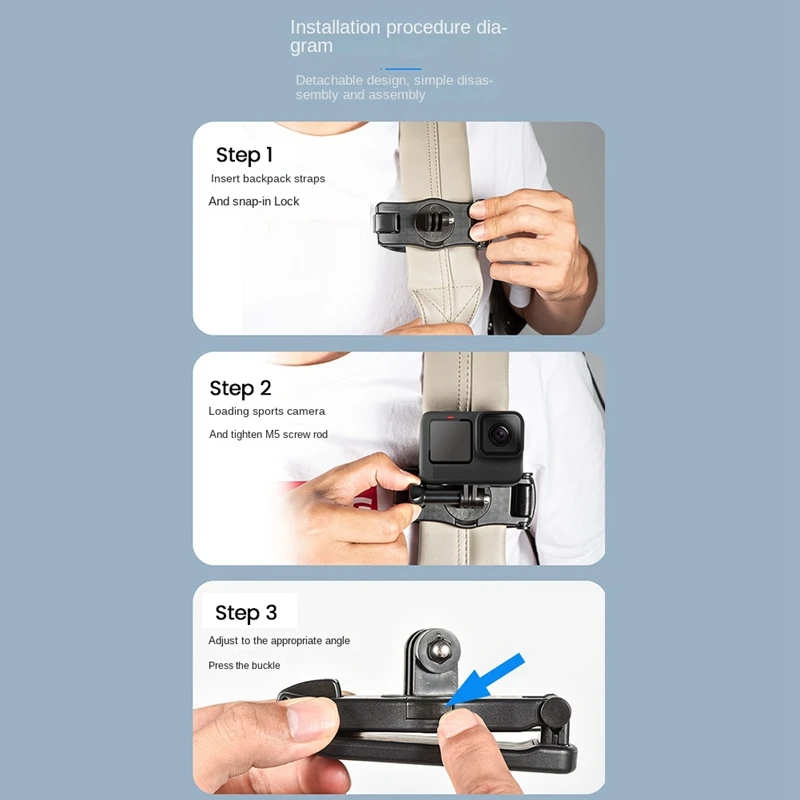 Installation procedure diagram

Detachable design, simple disassembly and assembly

Step 1
Insert backpack straps
And snap-in Lock

Step 2
Loading sports camera
And tighten M5 screw rod

Step 3
Adjust to the appropriate angle
Press the buckle