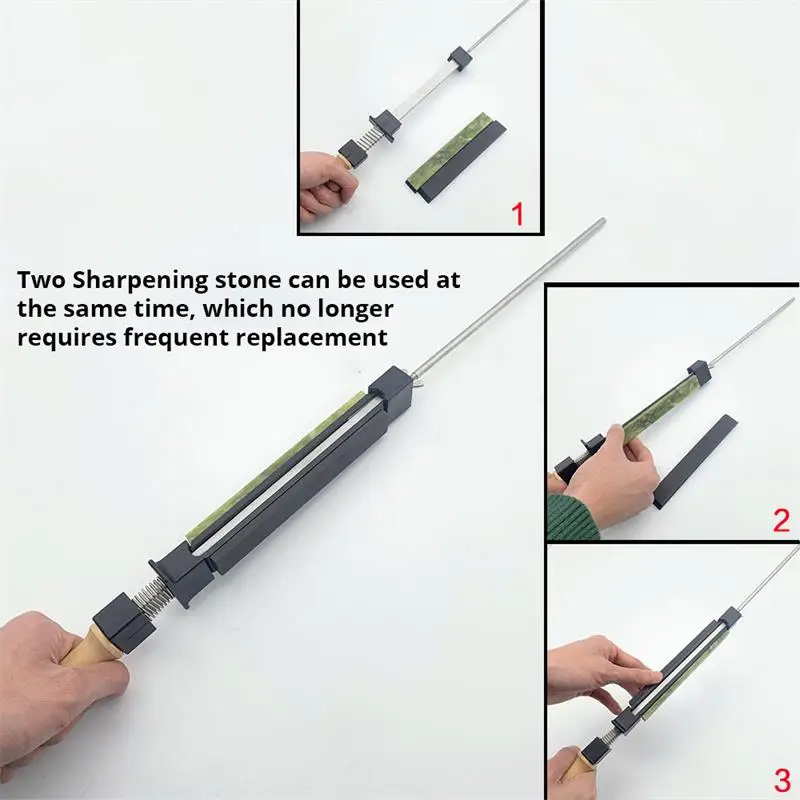 1

Two Sharpening stone can be used at the same time, which no longer requires frequent replacement

2

3