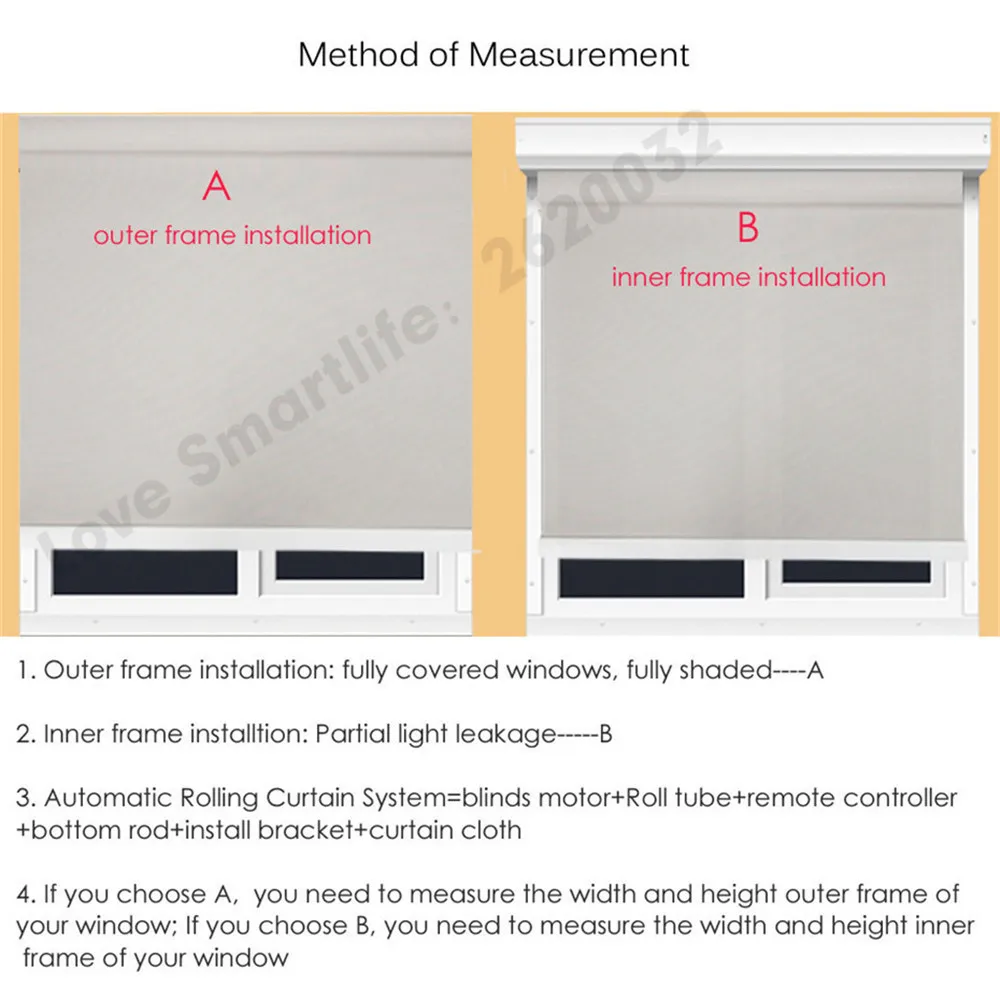 Method of Measurement

A
outer frame installation

B
inner frame installation

Love Smartlife: 2620032

1. Outer frame installation: fully covered windows, fully shaded----A

2. Inner frame installtion: Partial light leakage-----B

3. Automatic Rolling Curtain System=blinds motor+Roll tube+remote controller +bottom rod+install bracket+curtain cloth

4. If you choose A, you need to measure the width and height outer frame of your window; If you choose B, you need to measure the width and height inner frame of your window