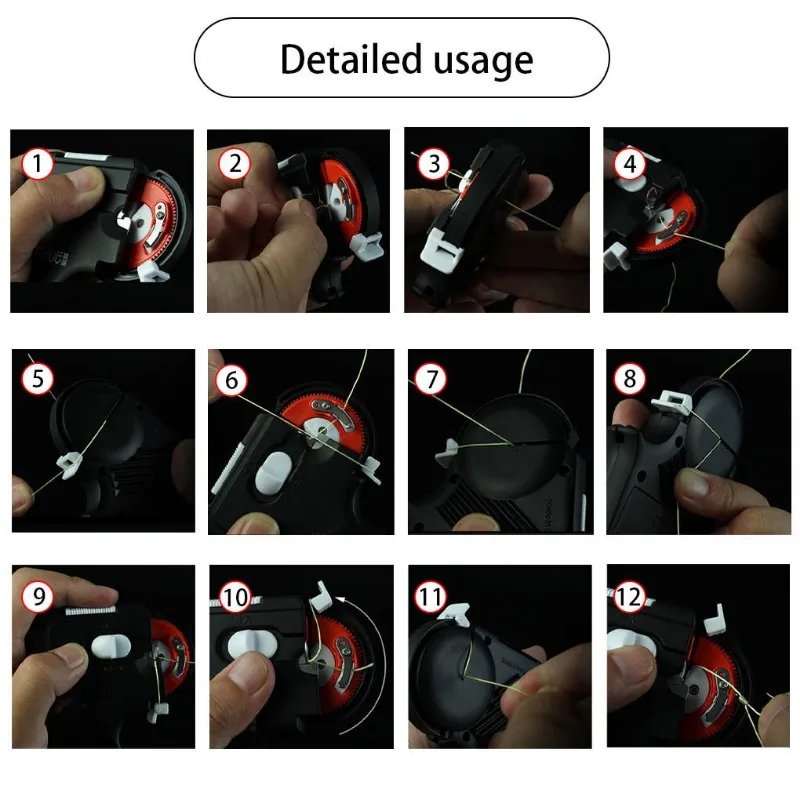 Detailed usage

1

2

3

4

5

6

7

8

9

10

11

12