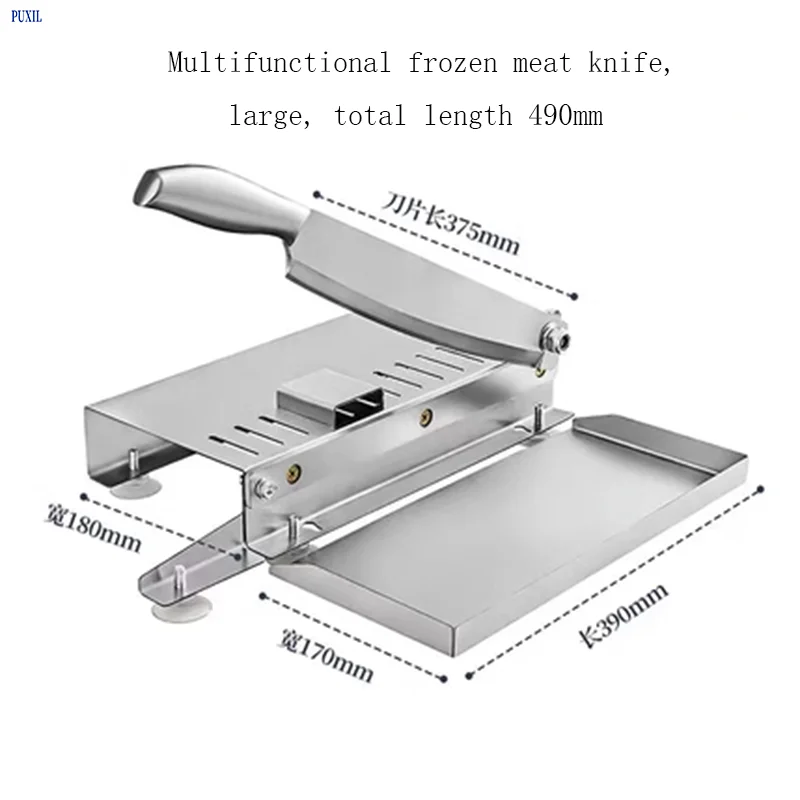 PUXIL

Multifunctional frozen meat knife, large, total length 490mm

刀片长375mm

宽180mm

宽170mm

长390mm