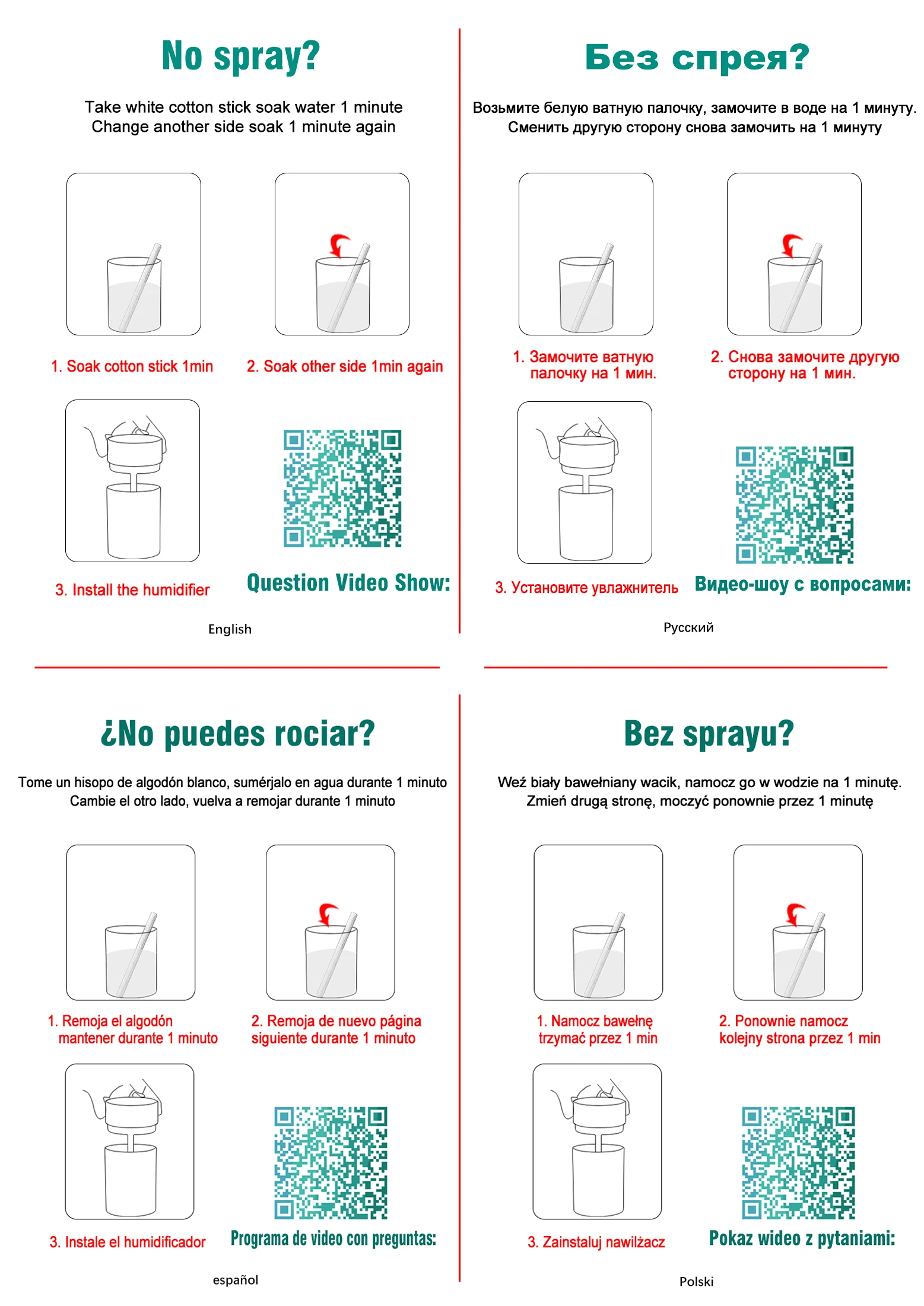 No spray?

Take white cotton stick soak water 1 minute
Change another side soak 1 minute again

1. Soak cotton stick 1min

2. Soak other side 1min again

3. Install the humidifier

Question Video Show:

English

Без спрея?

Возьмите белую ватную палочку, замочите в воде на 1 минуту.
Сменить другую сторону снова замочить на 1 минуту

1. Замочите ватную палочку на 1 мин.

2. Снова замочите другую сторону на 1 мин.

3. Установите увлажнитель

Видео-шоу с вопросами:

Русский

¿No puedes rociar?

Tome un hisopo de algodón blanco, sumérjalo en agua durante 1 minuto
Cambie el otro lado, vuelva a remojar durante 1 minuto

1. Remoja el algodón mantener durante 1 minuto

2. Remoja de nuevo página siguiente durante 1 minuto

3. Instale el humidificador

Programa de video con preguntas:

español

Bez sprayu?

Weź biały bawełniany wacik, namocz go w wodzie na 1 minutę.
Zmień drugą stronę, moczyć ponownie przez 1 minutę

1. Namocz bawełnę trzymać przez 1 min

2. Ponownie namocz kolejny strona przez 1 min

3. Zainstaluj nawilżacz

Pokaz wideo z pytaniami:

Polski