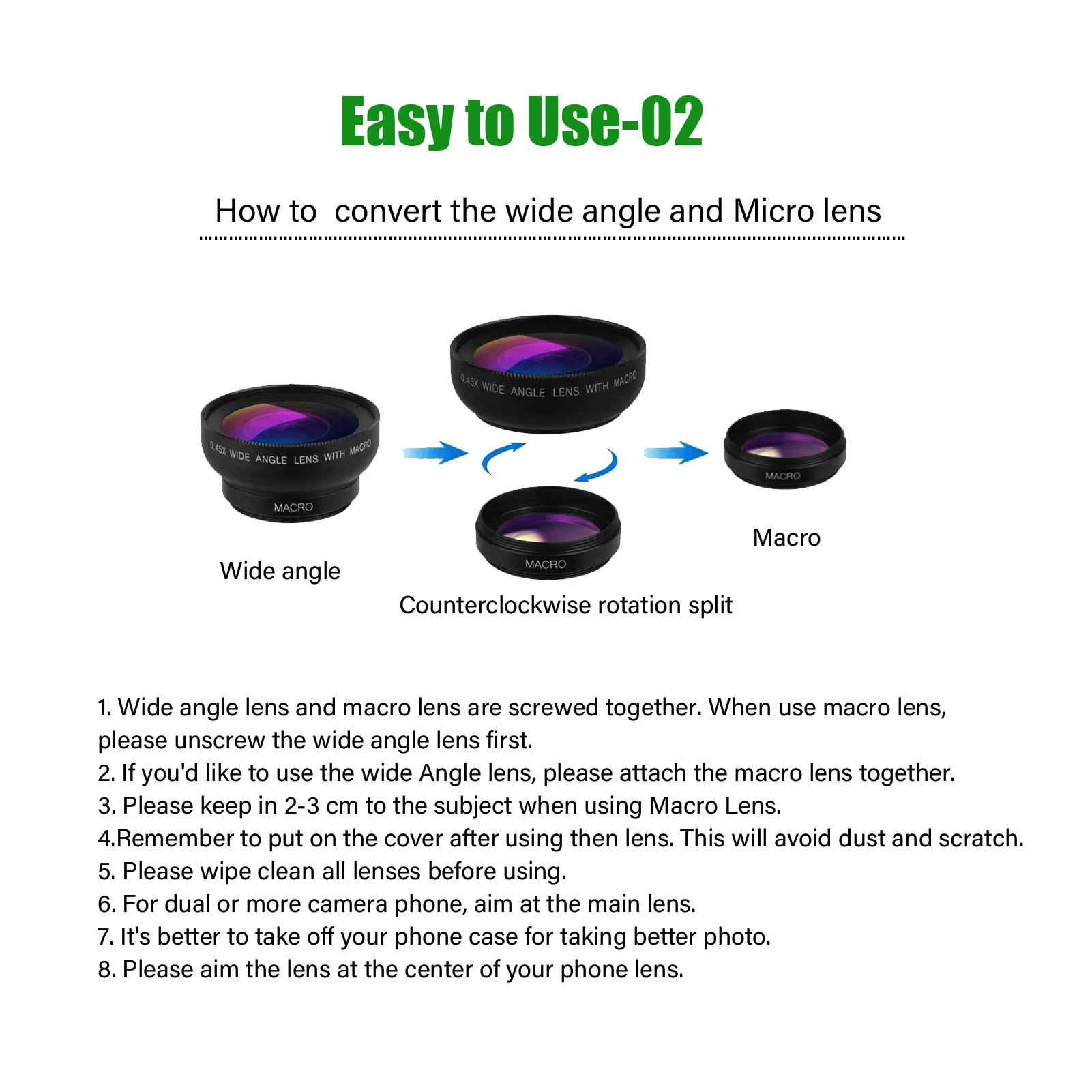 Easy to Use-02

How to  convert the wide angle and Micro lens

0.45X WIDE ANGLE LENS WITH MACRO

MACRO

Wide angle

0.45X WIDE ANGLE LENS WITH MACRO

MACRO

Counterclockwise rotation split

MACRO

Macro

1. Wide angle lens and macro lens are screwed together. When use macro lens, please unscrew the wide angle lens first.
2. If you'd like to use the wide Angle lens, please attach the macro lens together.
3. Please keep in 2-3 cm to the subject when using Macro Lens.
4.Remember to put on the cover after using then lens. This will avoid dust and scratch.
5. Please wipe clean all lenses before using.
6. For dual or more camera phone, aim at the main lens.
7. It's better to take off your phone case for taking better photo.
8. Please aim the lens at the center of your phone lens.