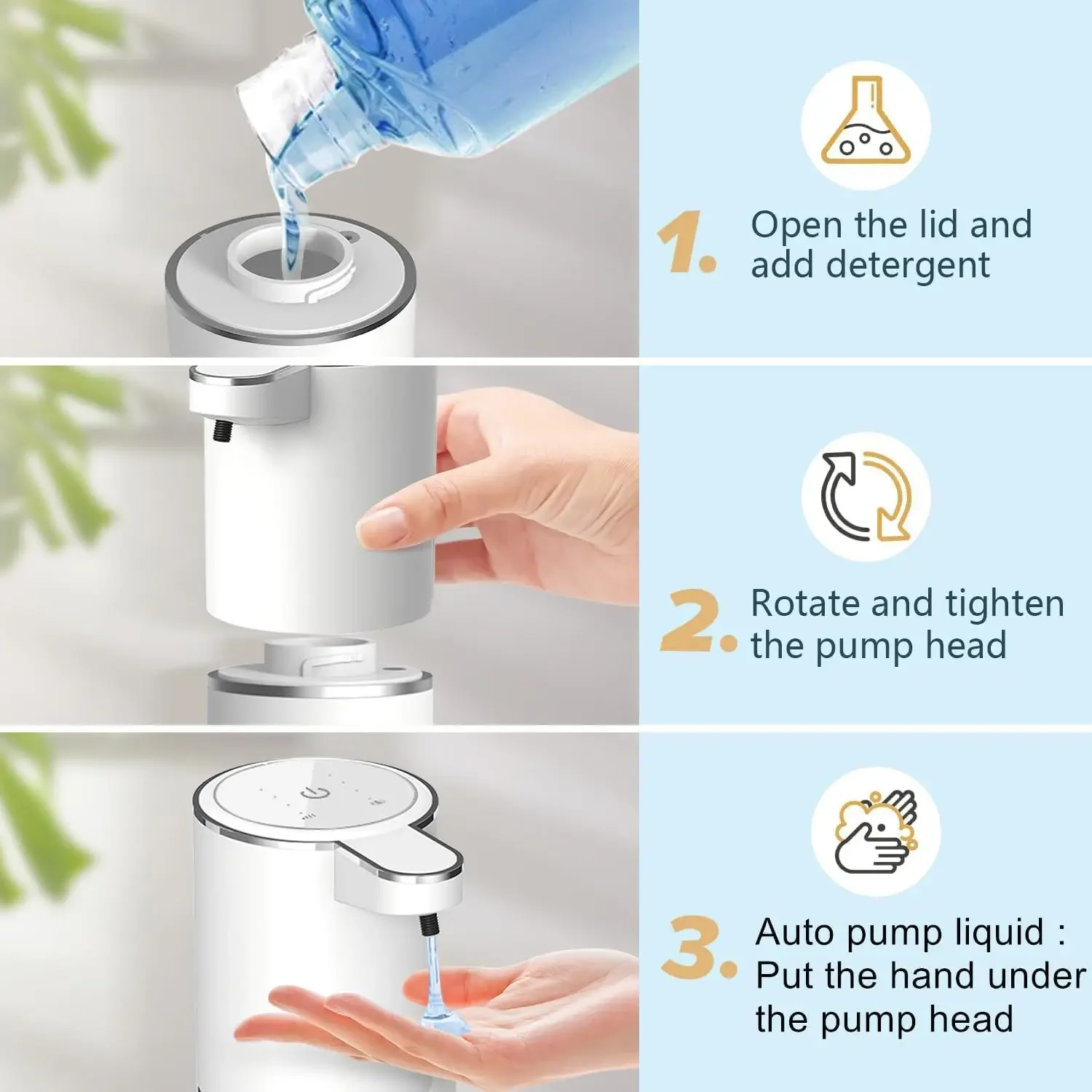 1. Open the lid and add detergent

2. Rotate and tighten the pump head

3. Auto pump liquid : Put the hand under the pump head