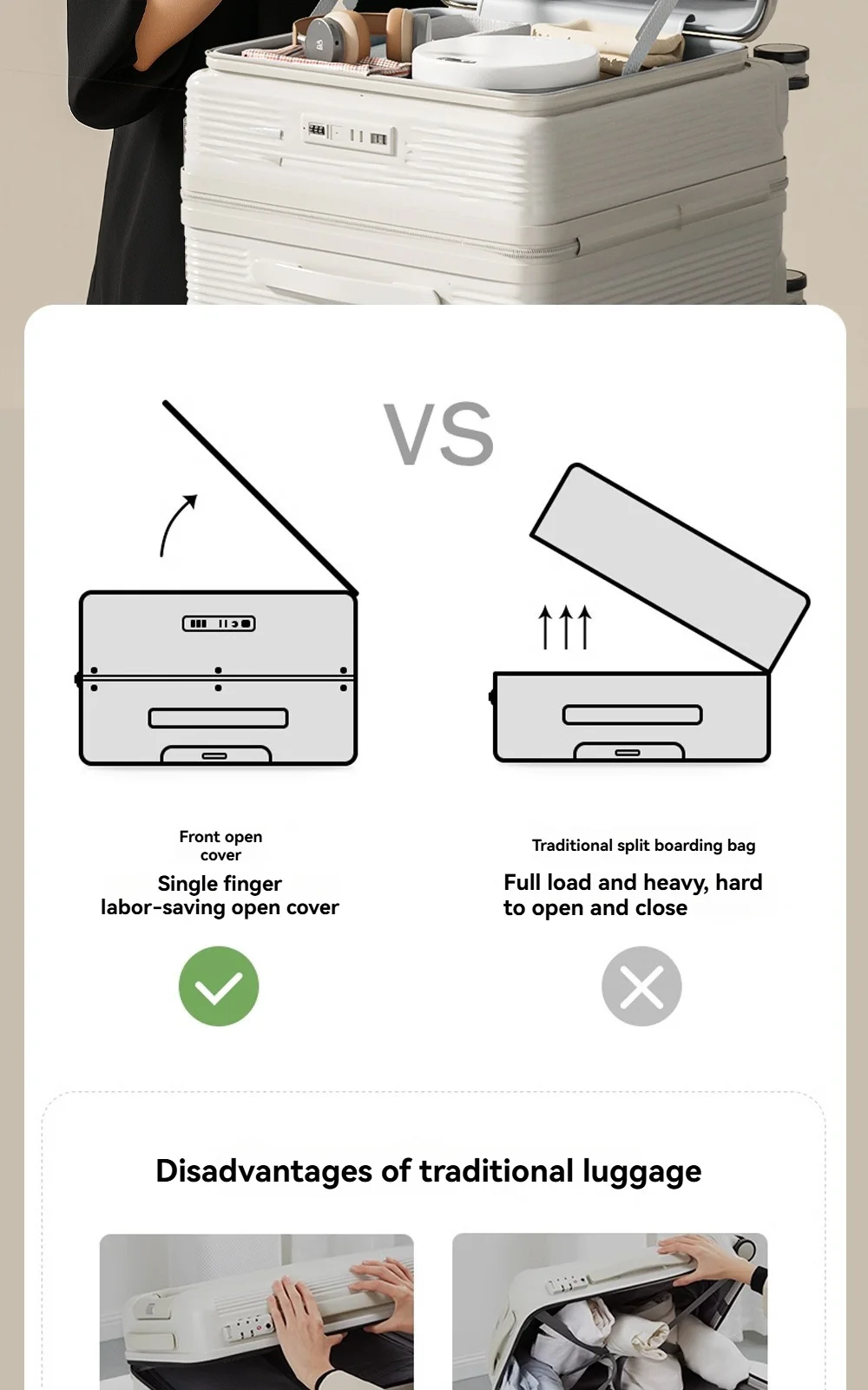 VS

Front open cover

Single finger labor-saving open cover

Traditional split boarding bag

Full load and heavy, hard to open and close

Disadvantages of traditional luggage