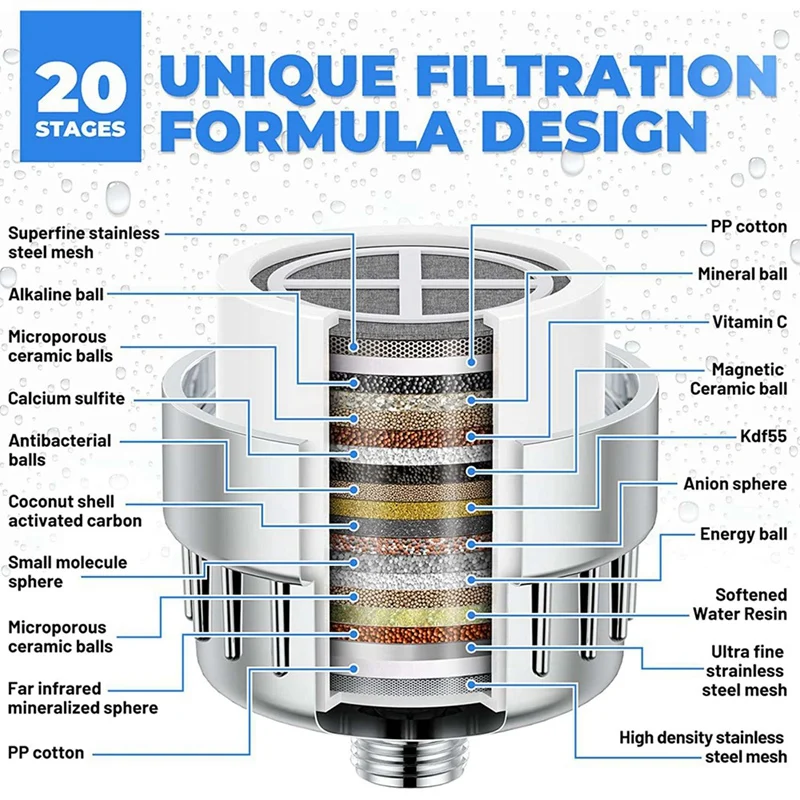 20 STAGES

UNIQUE FILTRATION FORMULA DESIGN

Superfine stainless steel mesh

Alkaline ball

Microporous ceramic balls

Calcium sulfite

Antibacterial balls

Coconut shell activated carbon

Small molecule sphere

Microporous ceramic balls

Far infrared mineralized sphere

PP cotton

PP cotton

Mineral ball

Vitamin C

Magnetic Ceramic ball

Kdf55

Anion sphere

Energy ball

Softened Water Resin

Ultra fine strainless steel mesh

High density stainless steel mesh