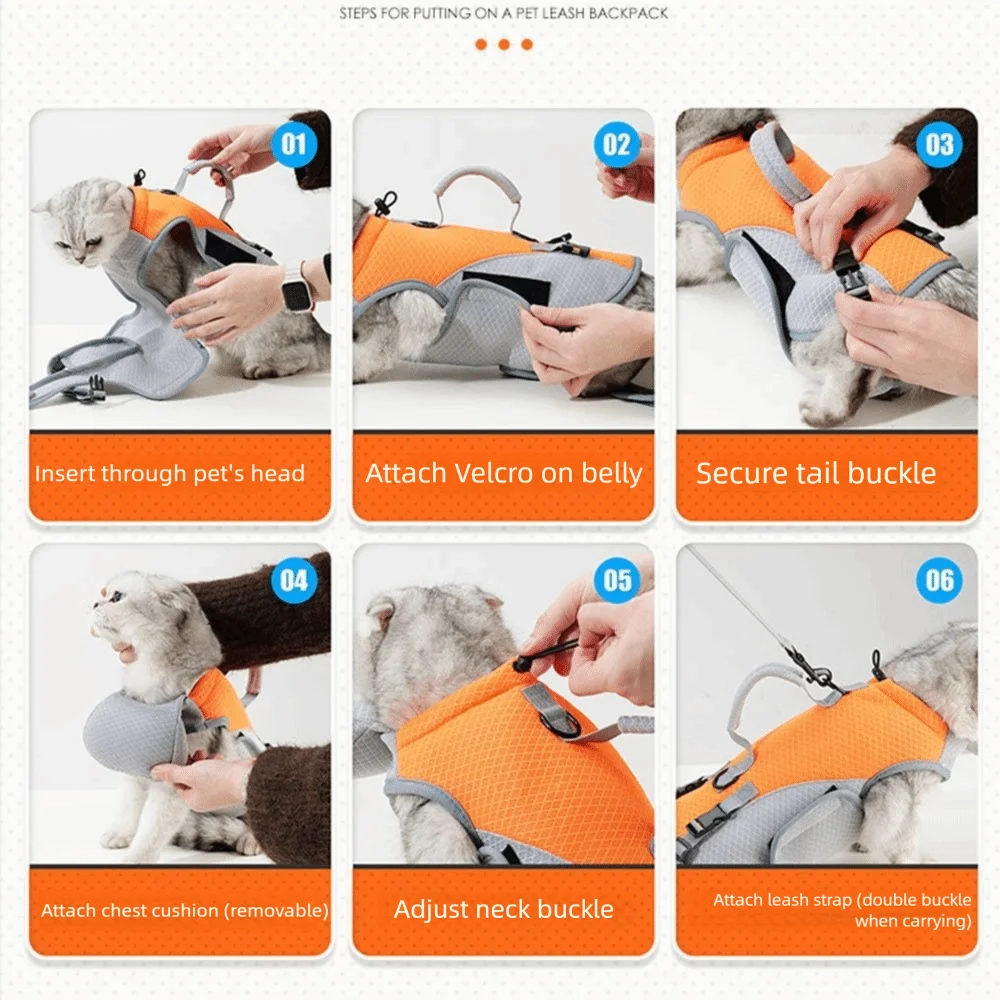 STEPS FOR PUTTING ON A PET LEASH BACKPACK

01

Insert through pet's head

02

Attach Velcro on belly

03

Secure tail buckle

04

Attach chest cushion (removable)

05

Adjust neck buckle

06

Attach leash strap (double buckle when carrying)