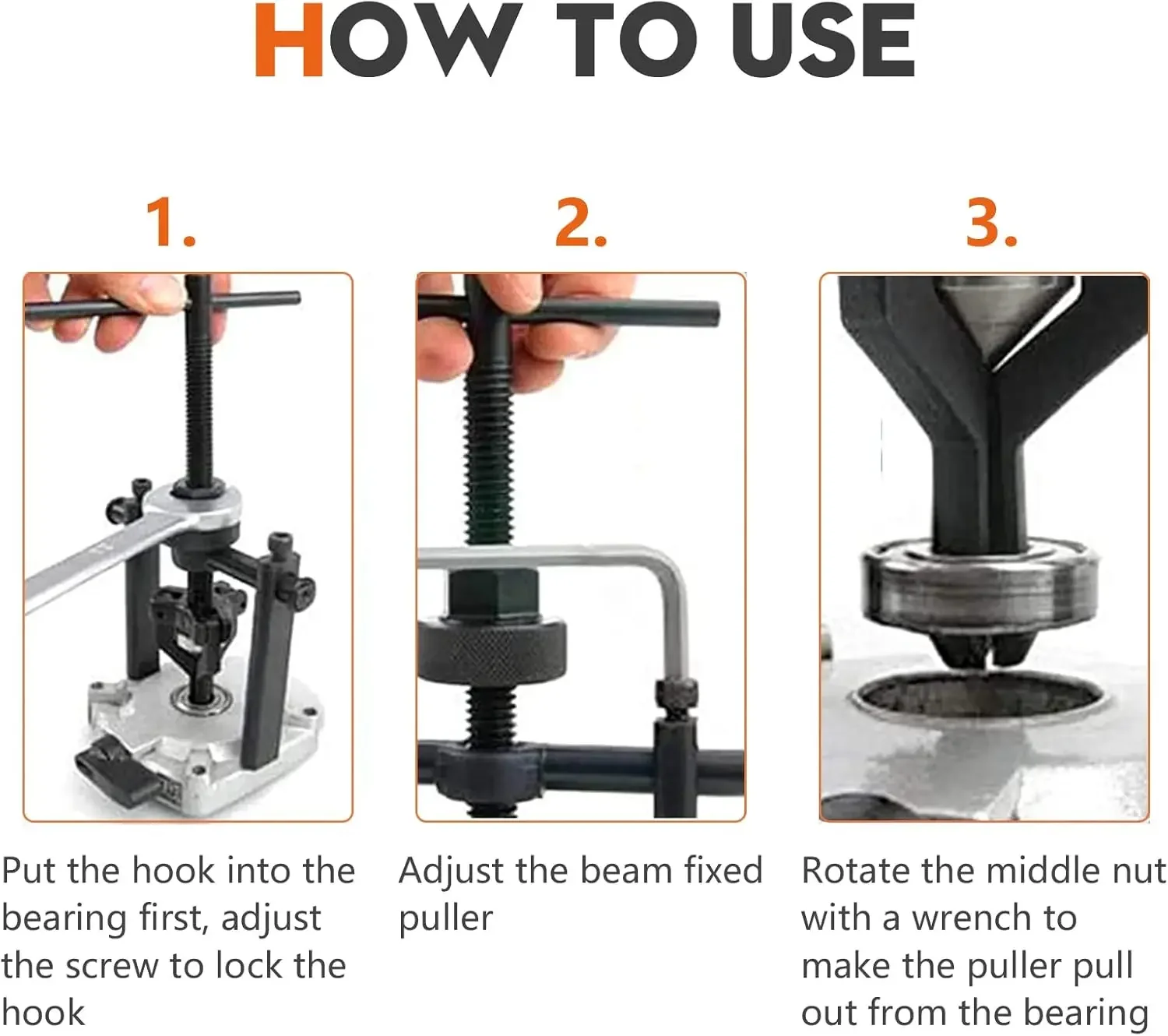 HOW TO USE

1.

Put the hook into the bearing first, adjust the screw to lock the hook

2.

Adjust the beam fixed puller

3.

Rotate the middle nut with a wrench to make the puller pull out from the bearing