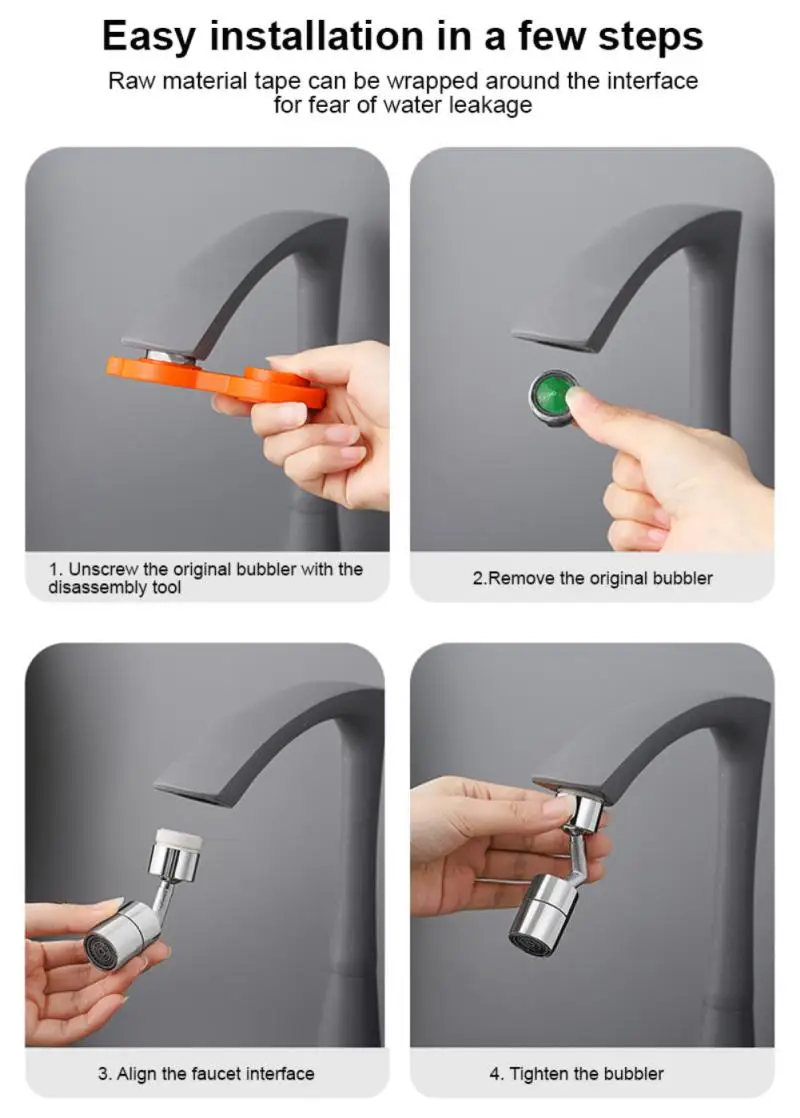 Easy installation in a few steps

Raw material tape can be wrapped around the interface for fear of water leakage

1. Unscrew the original bubbler with the disassembly tool

2.Remove the original bubbler

3. Align the faucet interface

4. Tighten the bubbler