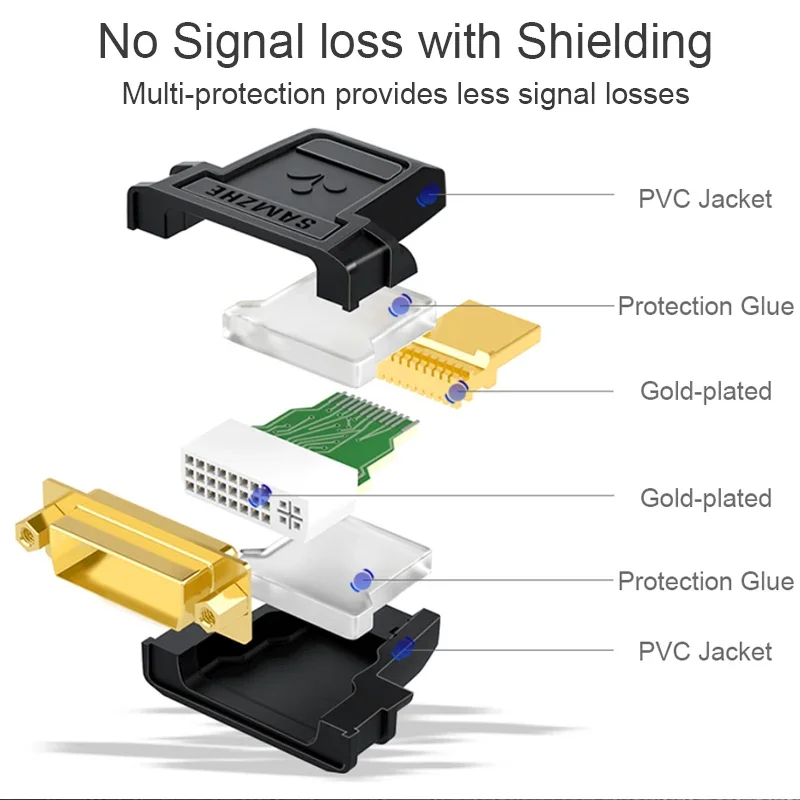 No Signal loss with Shielding

Multi-protection provides less signal losses

SAMZHE

PVC Jacket

Protection Glue

Gold-plated

Gold-plated

Protection Glue

PVC Jacket