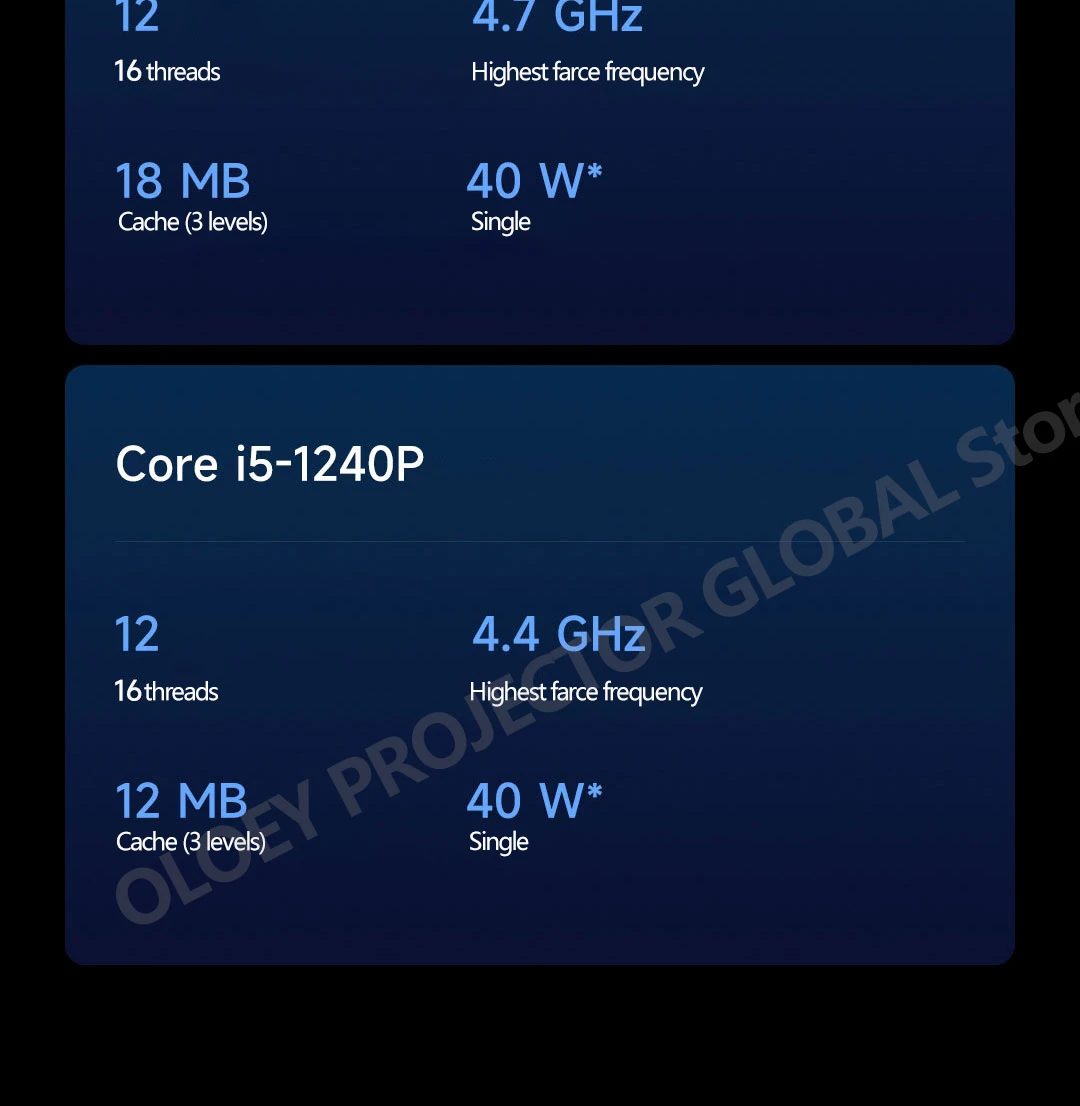 12
16 threads

4.7 GHz
Highest farce frequency

18 MB
Cache (3 levels)

40 W*
Single

Core i5-1240P

12
16 threads

4.4 GHz
Highest farce frequency

12 MB
Cache (3 levels)

40 W*
Single

OLOEY PROJECTOR GLOBAL Stor