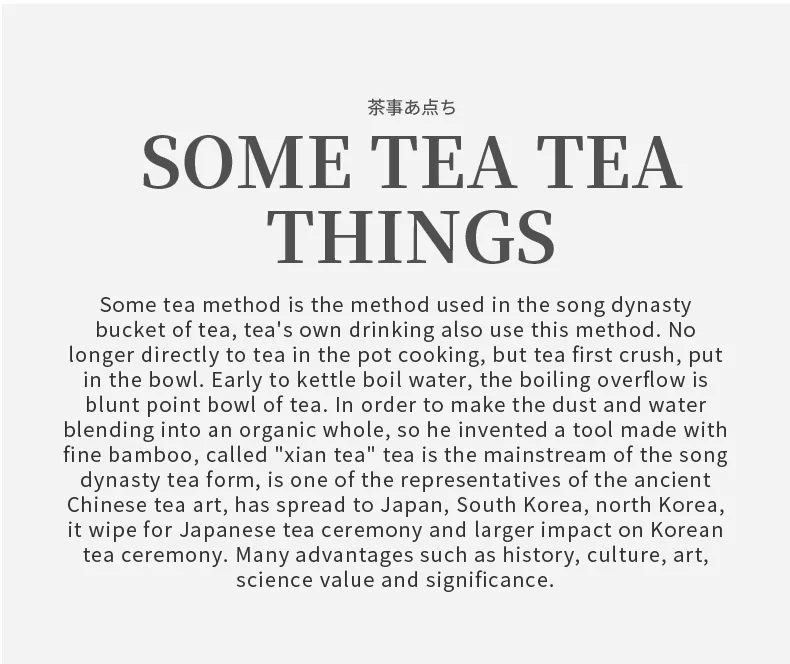 茶事あ点ち

SOME TEA TEA THINGS

Some tea method is the method used in the song dynasty bucket of tea, tea's own drinking also use this method. No longer directly to tea in the pot cooking, but tea first crush, put in the bowl. Early to kettle boil water, the boiling overflow is blunt point bowl of tea. In order to make the dust and water blending into an organic whole, so he invented a tool made with fine bamboo, called "xian tea" tea is the mainstream of the song dynasty tea form, is one of the representatives of the ancient Chinese tea art, has spread to Japan, South Korea, north Korea, it wipe for Japanese tea ceremony and larger impact on Korean tea ceremony. Many advantages such as history, culture, art, science value and significance.