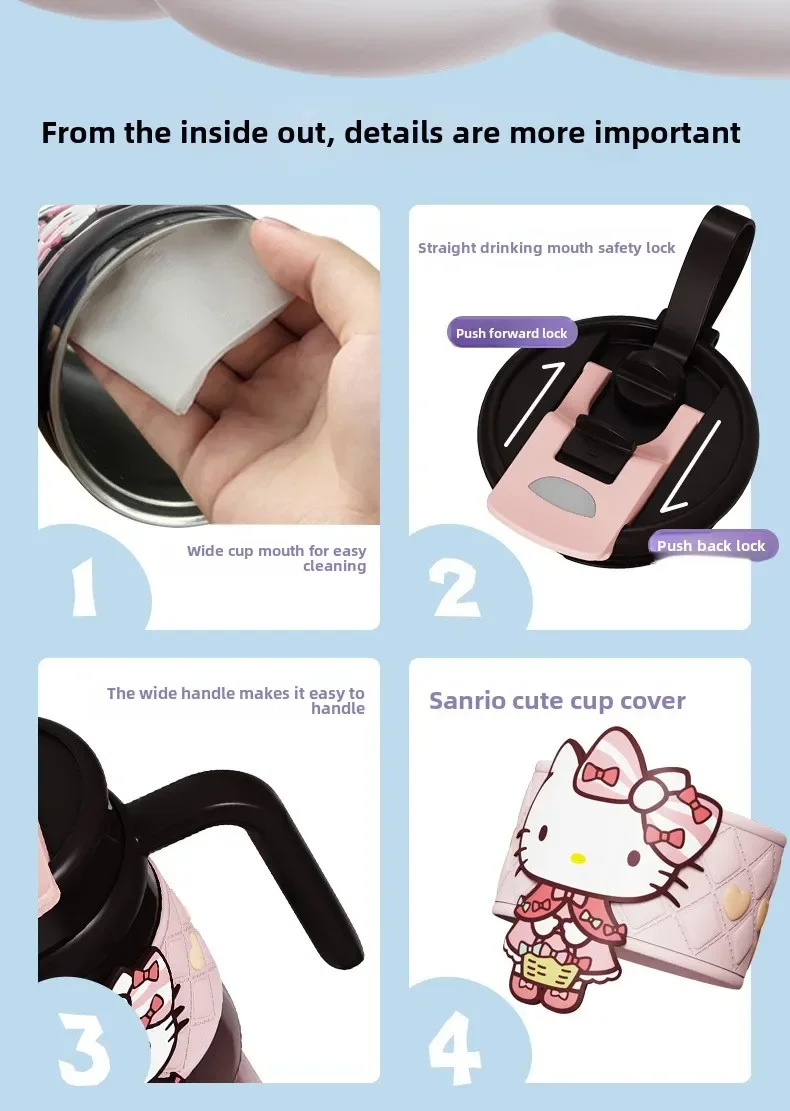 From the inside out, details are more important

Wide cup mouth for easy cleaning

1

Straight drinking mouth safety lock

Push forward lock

Push back lock

2

The wide handle makes it easy to handle

3

Sanrio cute cup cover

4