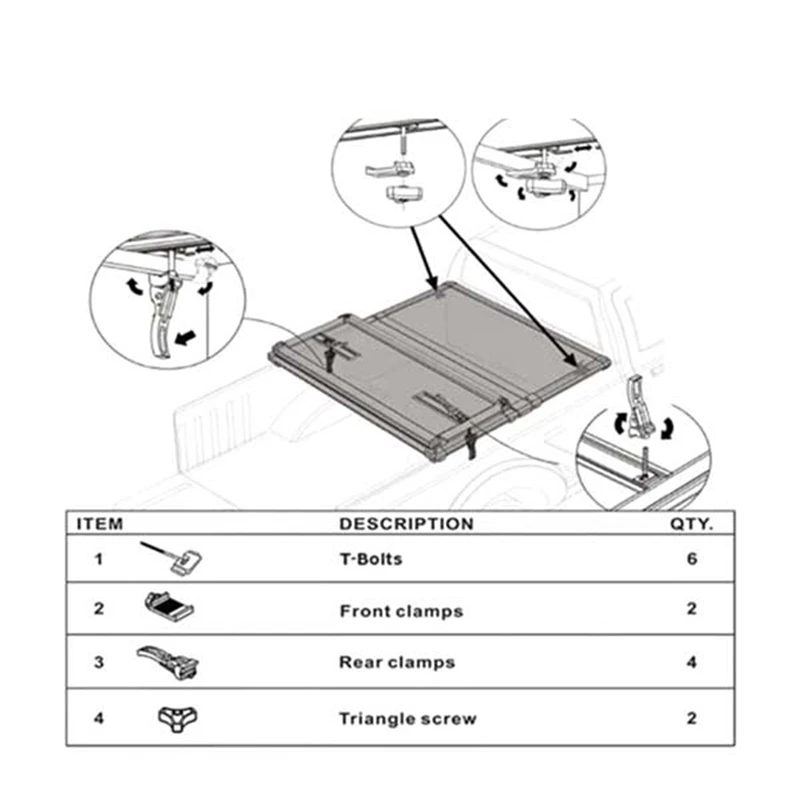 | ITEM | DESCRIPTION | QTY. |
|---|---|---|
| 1 | T-Bolts | 6 |
| 2 | Front clamps | 2 |
| 3 | Rear clamps | 4 |
| 4 | Triangle screw | 2 |