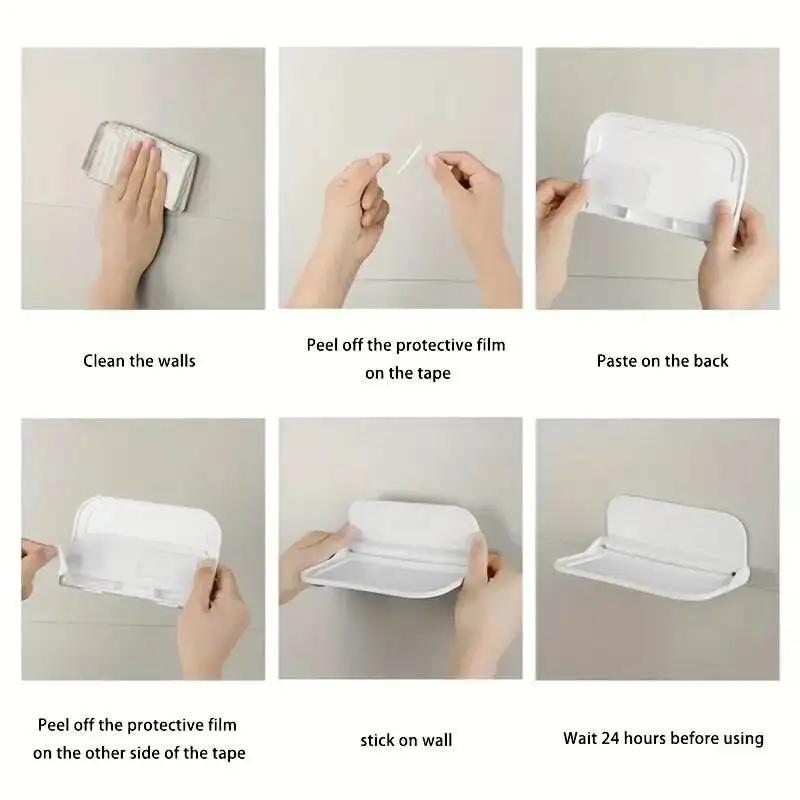 Clean the walls

Peel off the protective film on the tape

Paste on the back

Peel off the protective film on the other side of the tape

stick on wall

Wait 24 hours before using