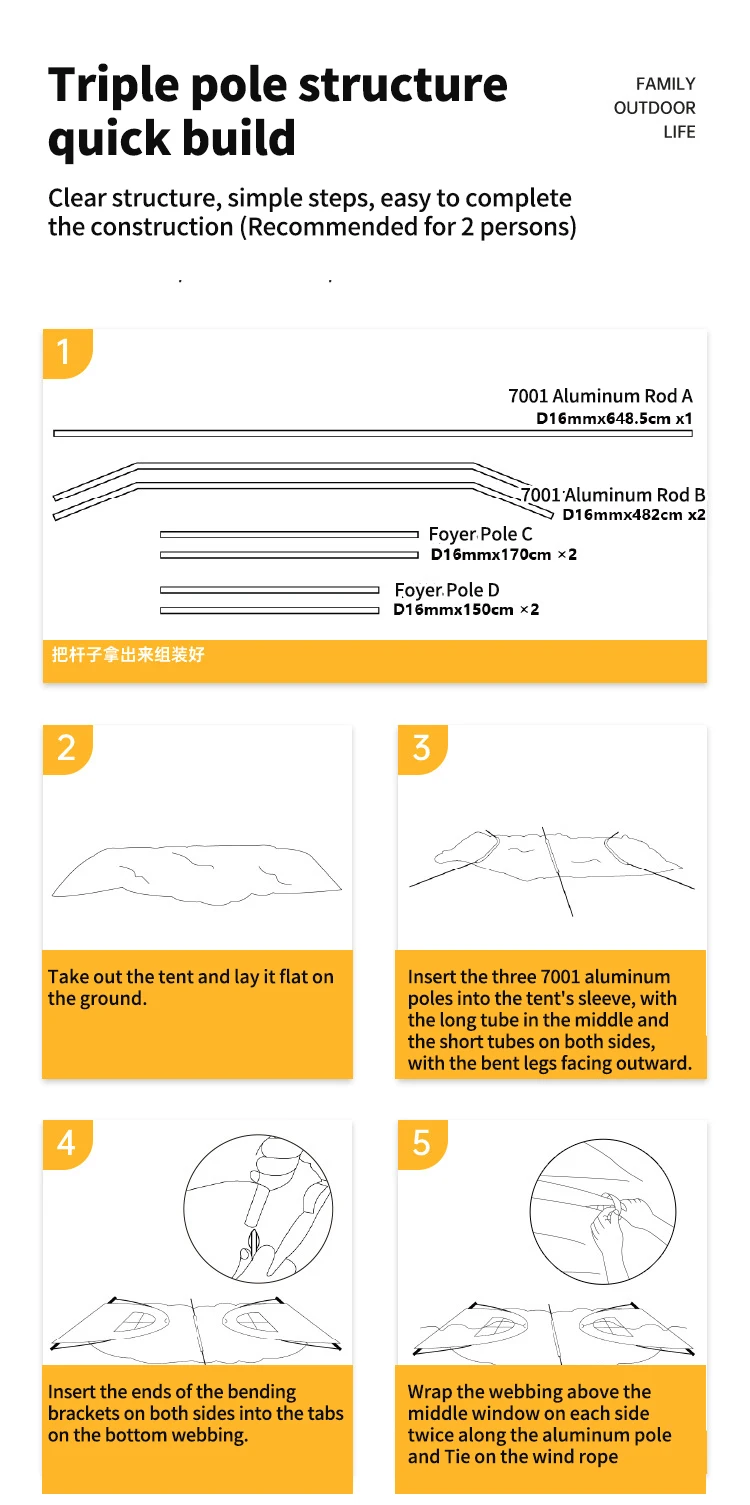 Triple pole structure quick build

FAMILY
OUTDOOR
LIFE

Clear structure, simple steps, easy to complete the construction (Recommended for 2 persons)

1

7001 Aluminum Rod A
D16mmx648.5cm x1

7001 Aluminum Rod B
D16mmx482cm x2

Foyer Pole C
D16mmx170cm ×2

Foyer Pole D
D16mmx150cm ×2

把杆子拿出来组装好

2

Take out the tent and lay it flat on the ground.

3

Insert the three 7001 aluminum poles into the tent's sleeve, with the long tube in the middle and the short tubes on both sides, with the bent legs facing outward.

4

Insert the ends of the bending brackets on both sides into the tabs on the bottom webbing.

5

Wrap the webbing above the middle window on each side twice along the aluminum pole and Tie on the wind rope