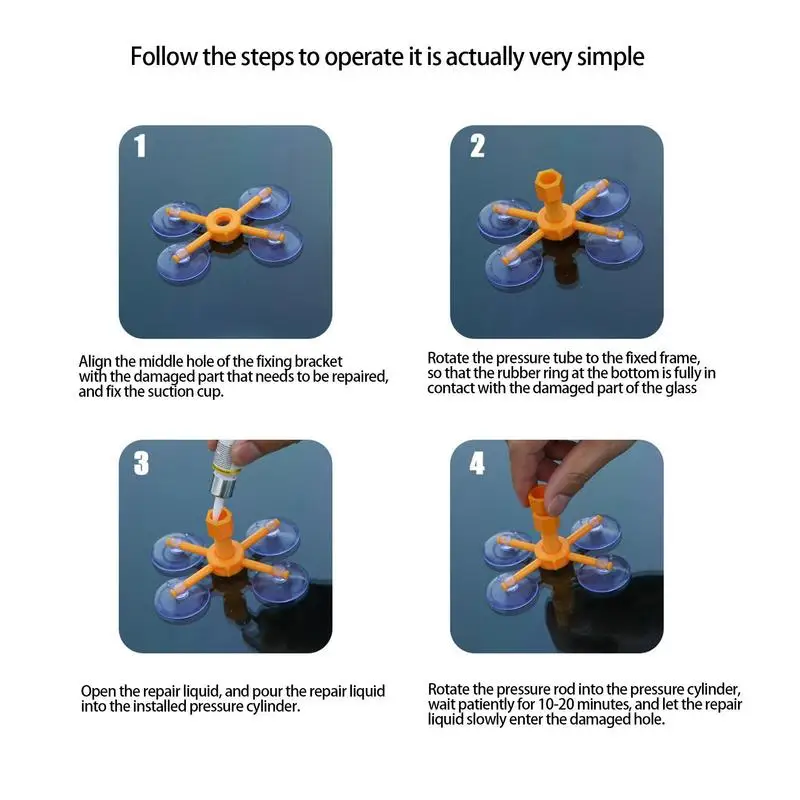 Follow the steps to operate it is actually very simple

1

Align the middle hole of the fixing bracket with the damaged part that needs to be repaired, and fix the suction cup.

2

Rotate the pressure tube to the fixed frame, so that the rubber ring at the bottom is fully in contact with the damaged part of the glass

3

Open the repair liquid, and pour the repair liquid into the installed pressure cylinder.

4

Rotate the pressure rod into the pressure cylinder, wait patiently for 10-20 minutes, and let the repair liquid slowly enter the damaged hole.