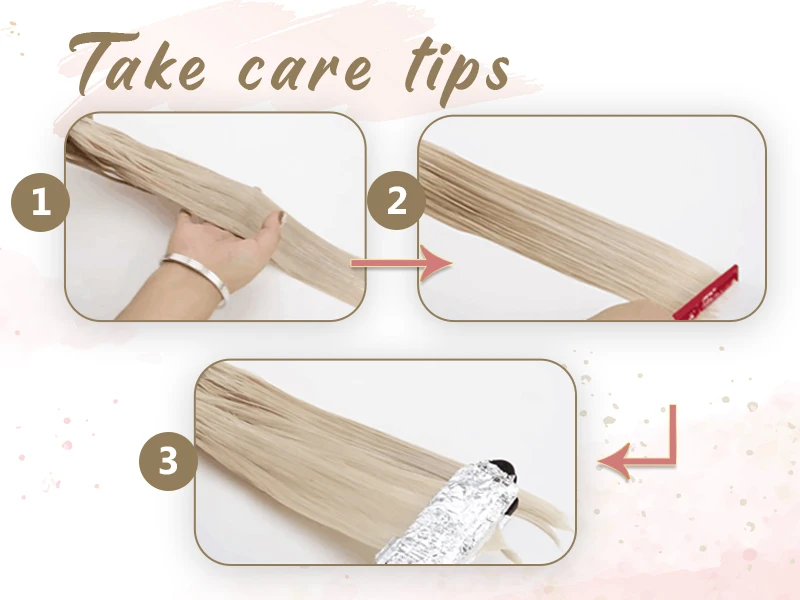 Take care tips

1

2

3