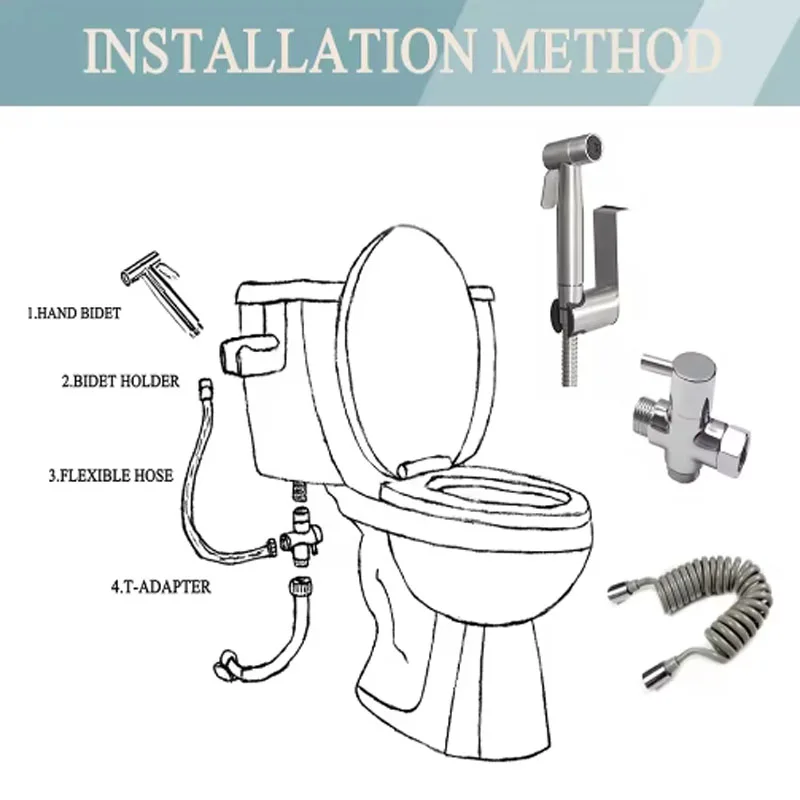 INSTALLATION METHOD

1.HAND BIDET

2.BIDET HOLDER

3.FLEXIBLE HOSE

4.T-ADAPTER