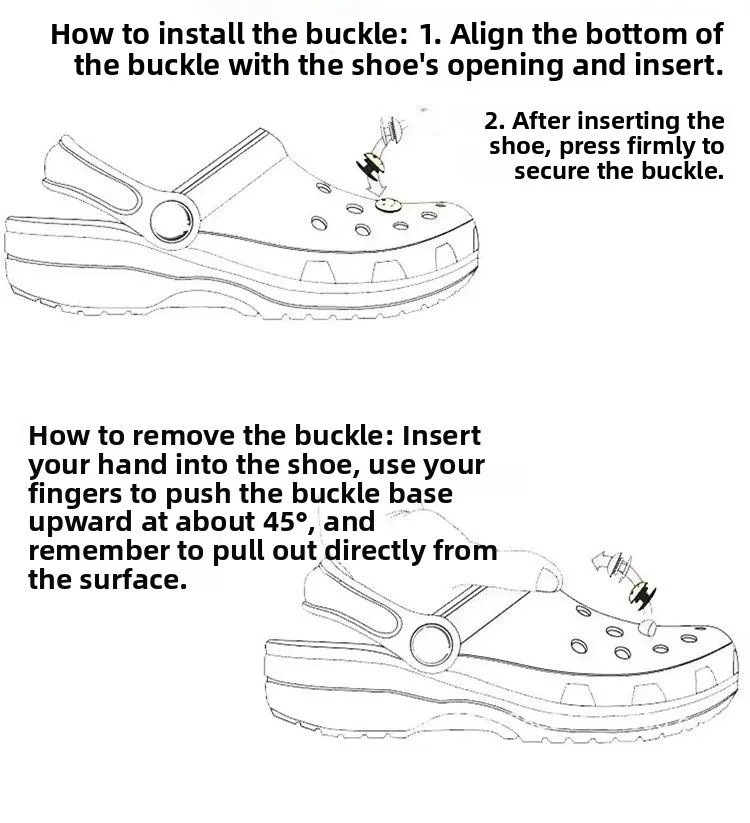 How to install the buckle: 1. Align the bottom of the buckle with the shoe's opening and insert.

2. After inserting the shoe, press firmly to secure the buckle.

How to remove the buckle: Insert your hand into the shoe, use your fingers to push the buckle base upward at about 45°, and remember to pull out directly from the surface.