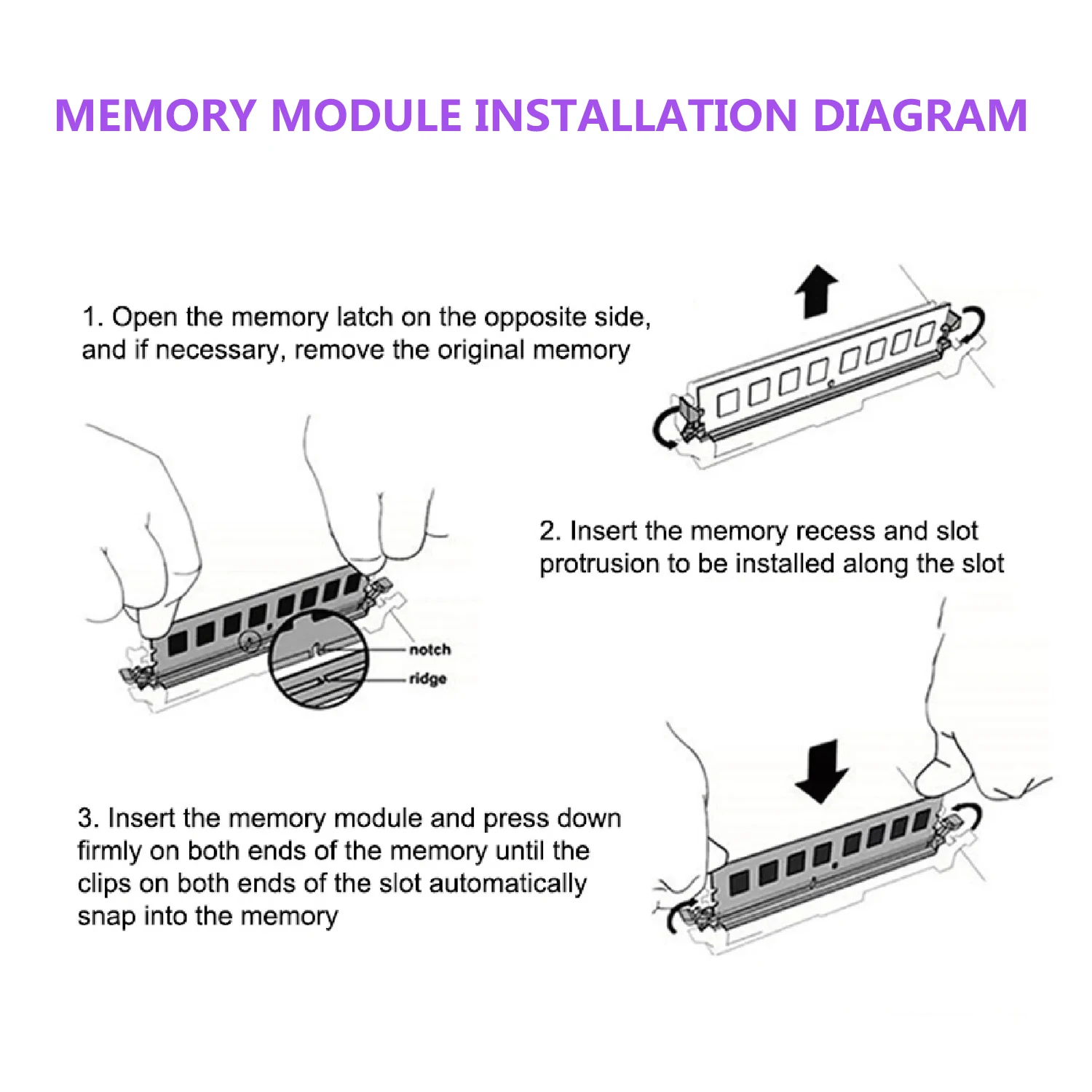 MEMORY MODULE INSTALLATION DIAGRAM

1. Open the memory latch on the opposite side, and if necessary, remove the original memory

notch
ridge

2. Insert the memory recess and slot protrusion to be installed along the slot

3. Insert the memory module and press down firmly on both ends of the memory until the clips on both ends of the slot automatically snap into the memory