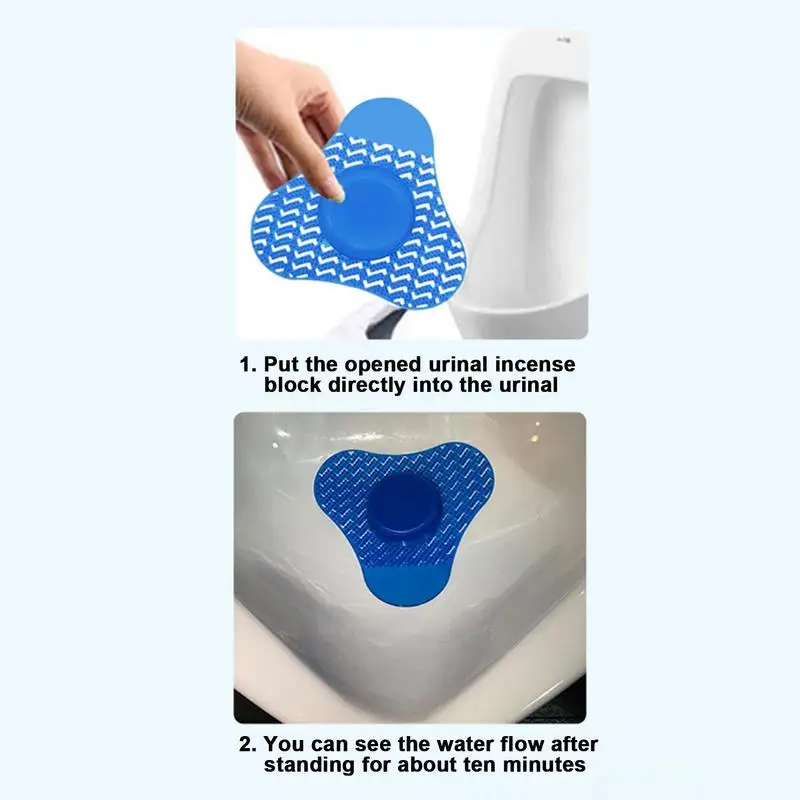 1. Put the opened urinal incense block directly into the urinal

2. You can see the water flow after standing for about ten minutes