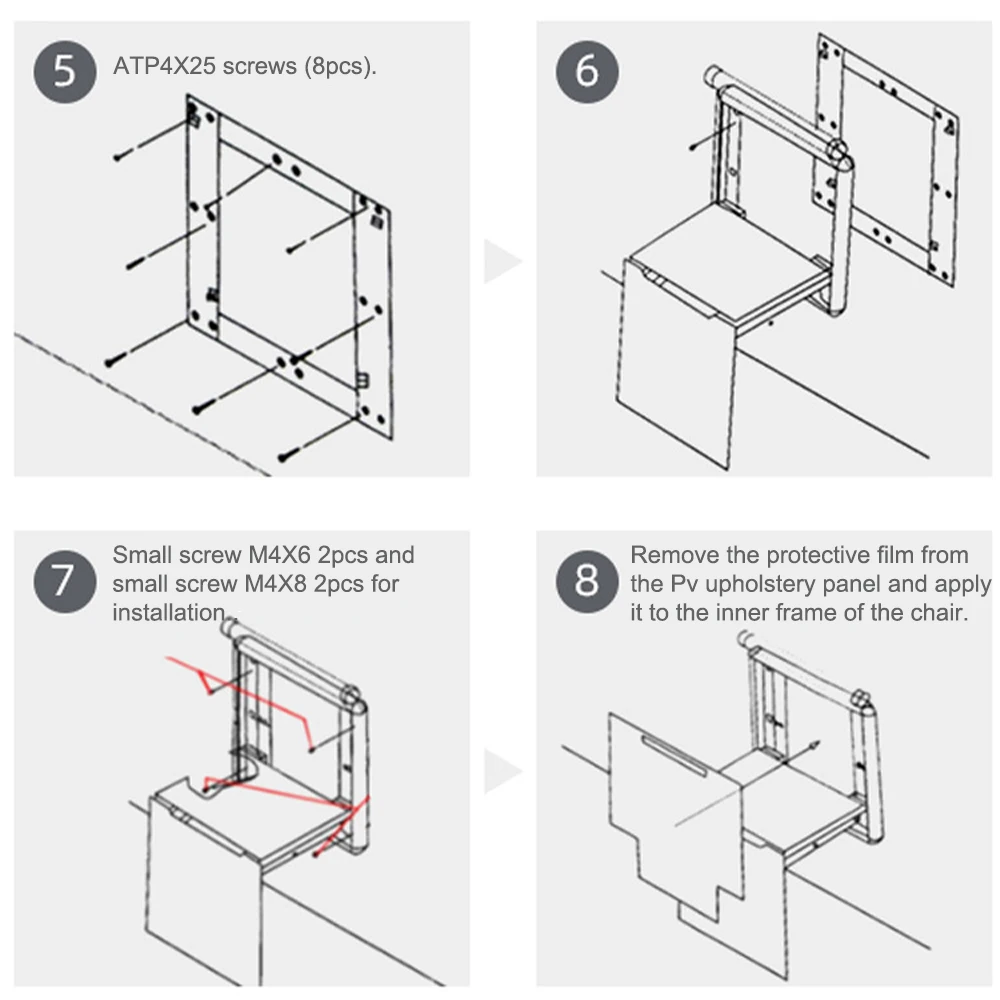 5 ATP4X25 screws (8pcs).

6

7 Small screw M4X6 2pcs and small screw M4X8 2pcs for installation.

8 Remove the protective film from the Pv upholstery panel and apply it to the inner frame of the chair.