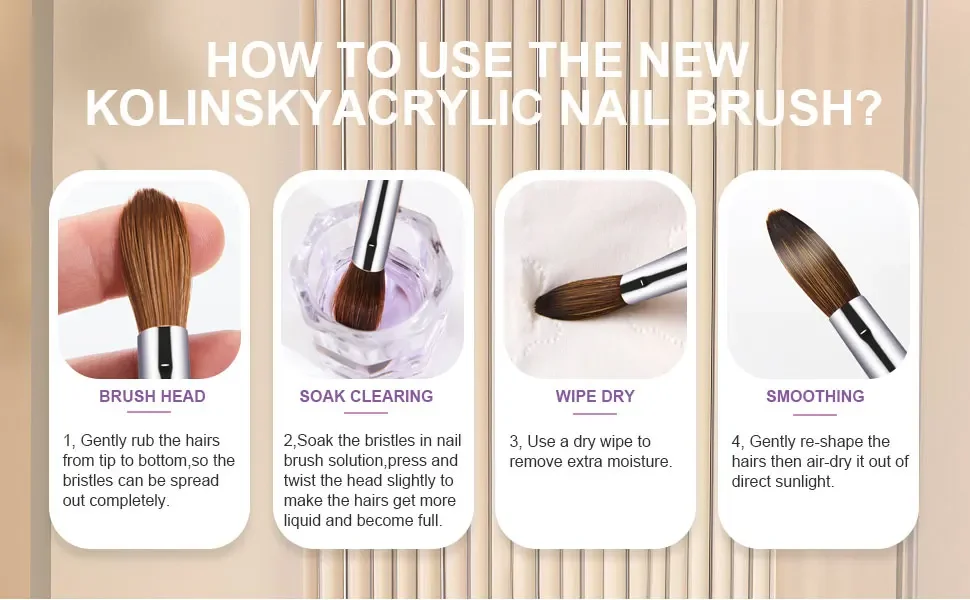 HOW TO USE THE NEW KOLINSKYACRYLIC NAIL BRUSH?

BRUSH HEAD

1, Gently rub the hairs from tip to bottom,so the bristles can be spread out completely.

SOAK CLEARING

2,Soak the bristles in nail brush solution,press and twist the head slightly to make the hairs get more liquid and become full.

WIPE DRY

3, Use a dry wipe to remove extra moisture.

SMOOTHING

4, Gently re-shape the hairs then air-dry it out of direct sunlight.