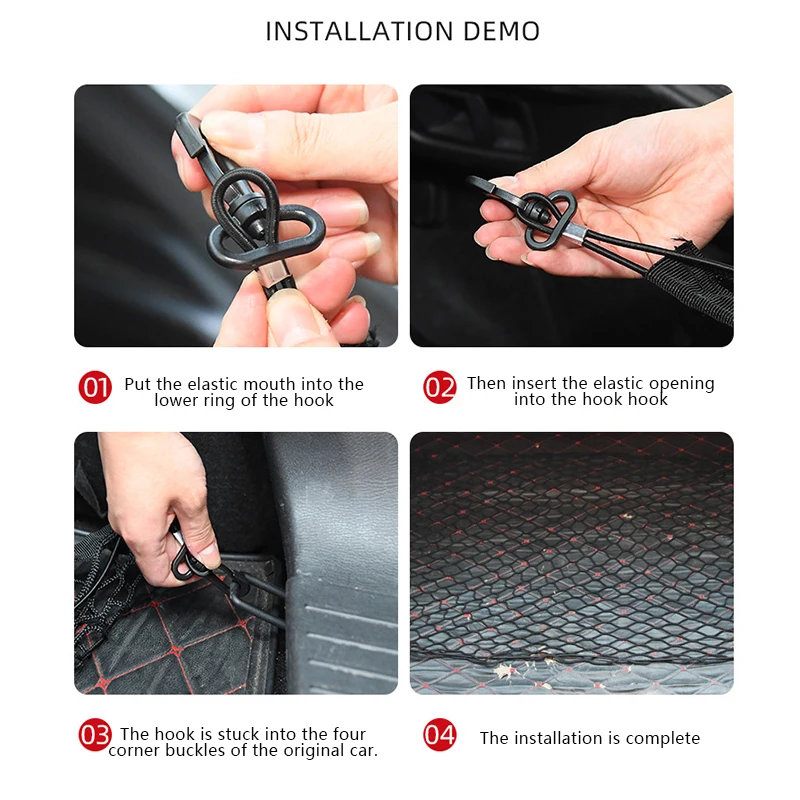 INSTALLATION DEMO

01 Put the elastic mouth into the lower ring of the hook

02 Then insert the elastic opening into the hook hook

03 The hook is stuck into the four corner buckles of the original car.

04 The installation is complete